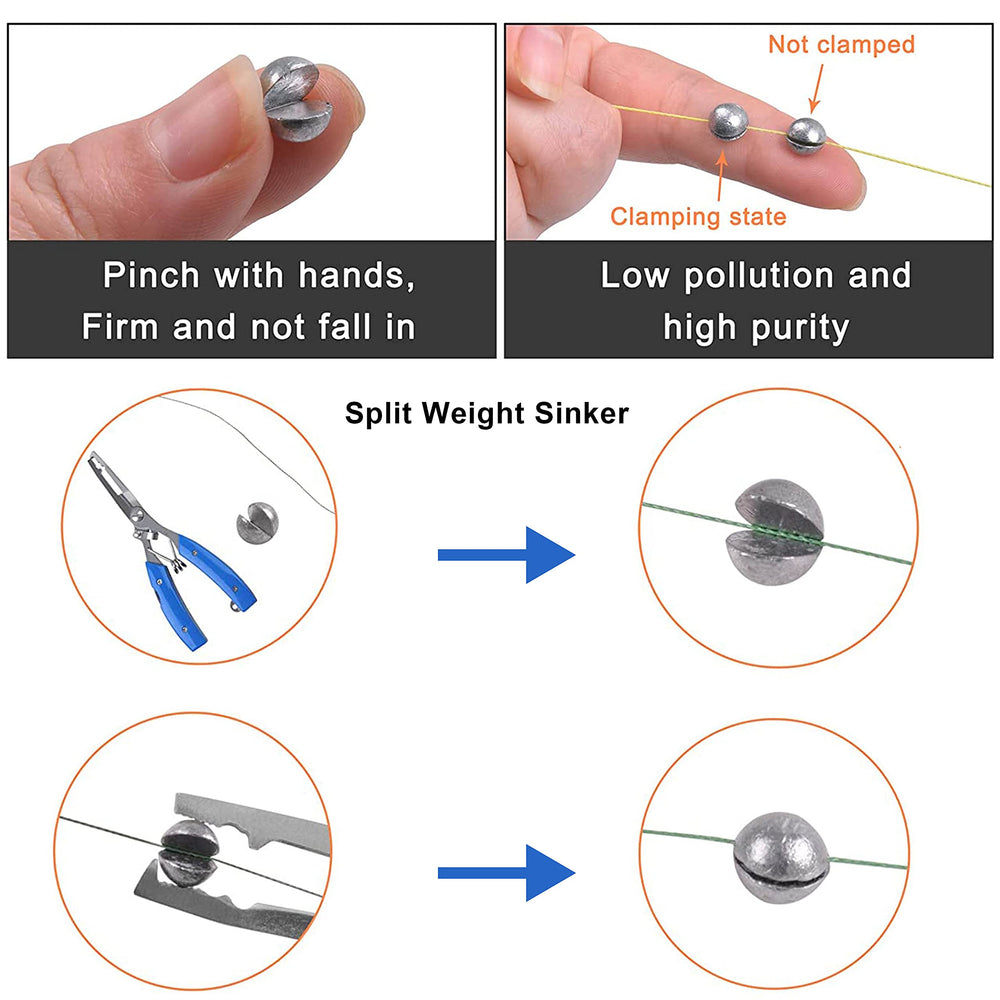 Pinch with hands, Firm and not fall in

Not clamped

Clamping state

Low pollution and high purity

Split Weight Sinker