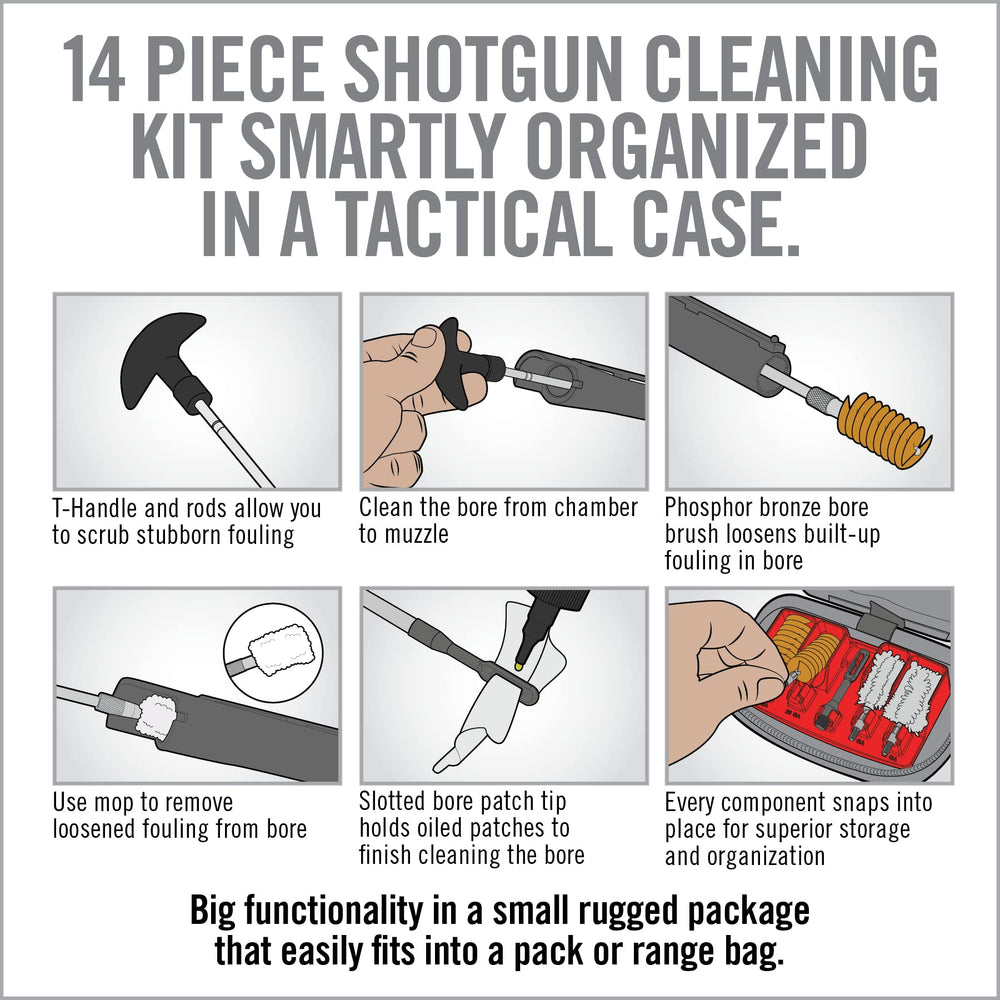 14 PIECE SHOTGUN CLEANING KIT SMARTLY ORGANIZED IN A TACTICAL CASE.

T-Handle and rods allow you to scrub stubborn fouling

Clean the bore from chamber to muzzle

Phosphor bronze bore brush loosens built-up fouling in bore

Use mop to remove loosened fouling from bore

Slotted bore patch tip holds oiled patches to finish cleaning the bore

Every component snaps into place for superior storage and organization

Big functionality in a small rugged package that easily fits into a pack or range bag.