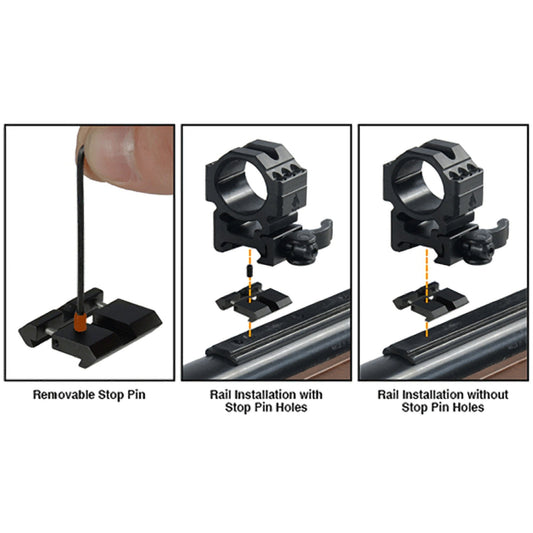 Removable Stop Pin

Rail Installation with Stop Pin Holes

Rail Installation without Stop Pin Holes