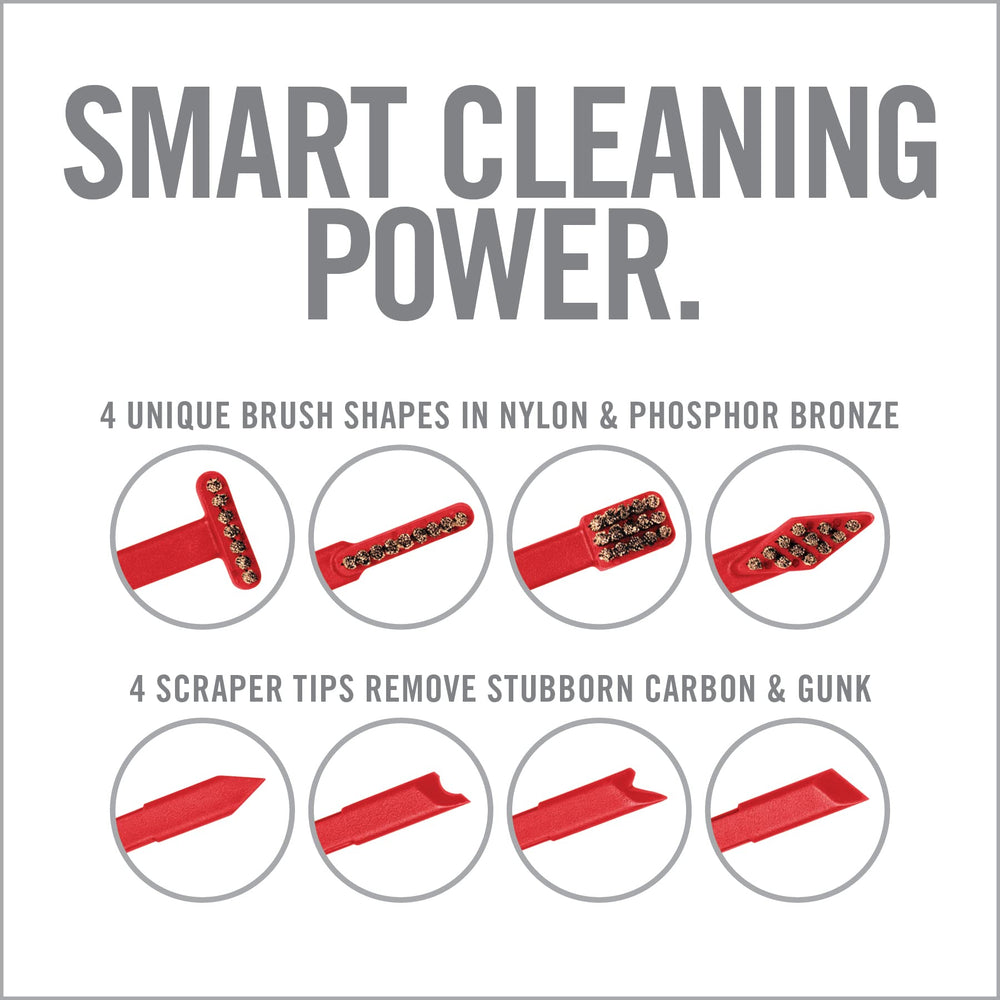 SMART CLEANING POWER.

4 UNIQUE BRUSH SHAPES IN NYLON & PHOSPHOR BRONZE

4 SCRAPER TIPS REMOVE STUBBORN CARBON & GUNK