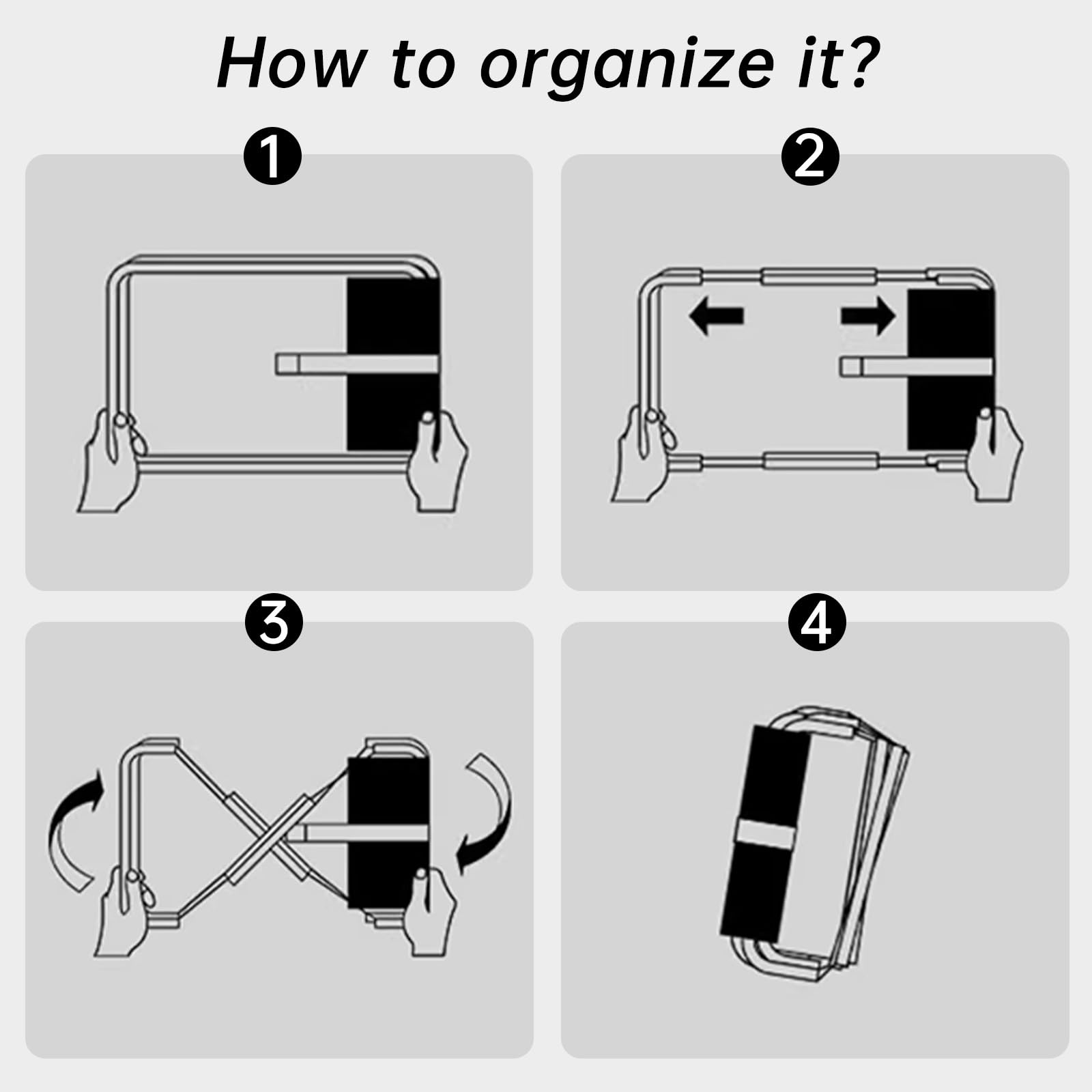 How to organize it?

1

2

3

4