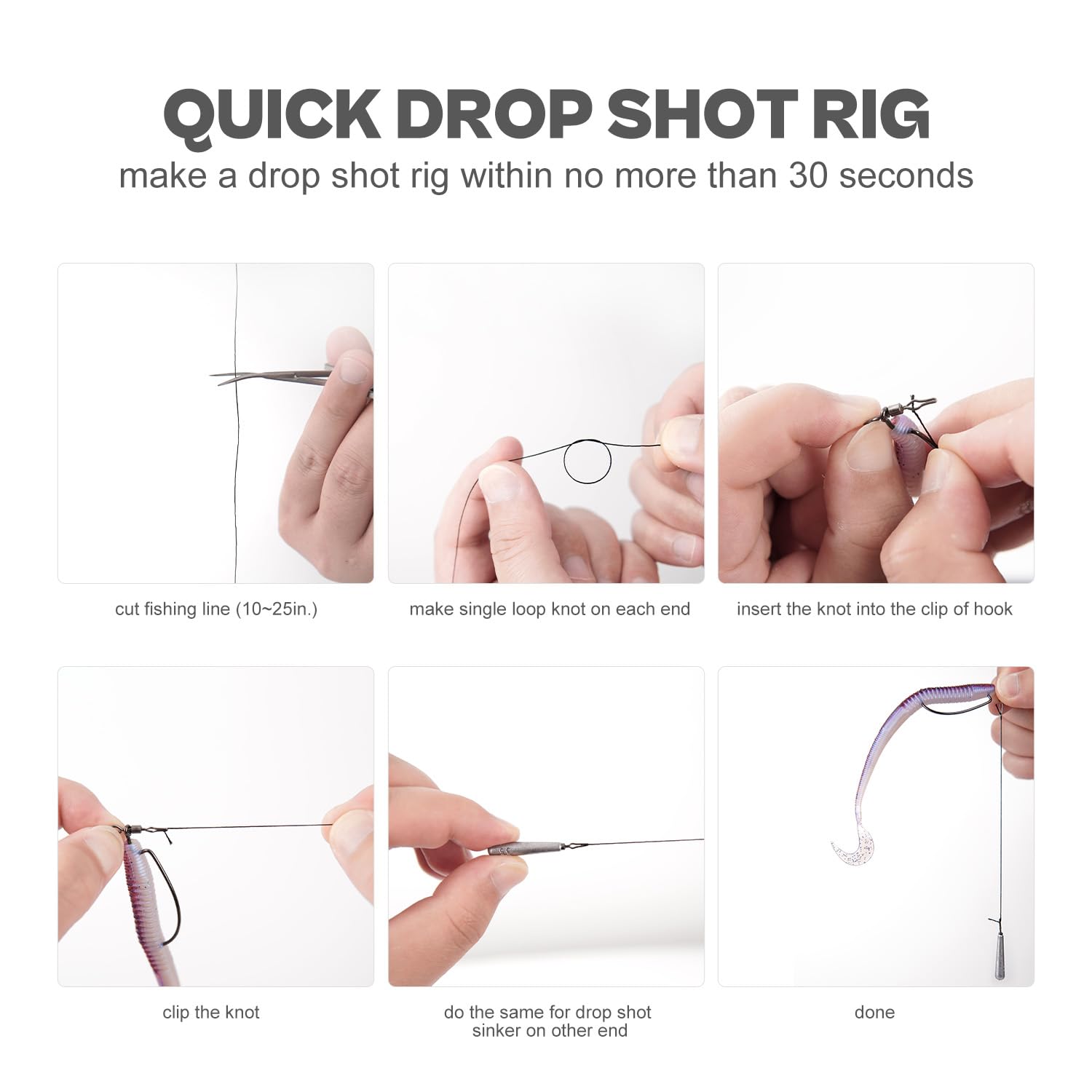 QUICK DROP SHOT RIG
make a drop shot rig within no more than 30 seconds

cut fishing line (10~25in.)

make single loop knot on each end

insert the knot into the clip of hook

clip the knot

do the same for drop shot sinker on other end

done