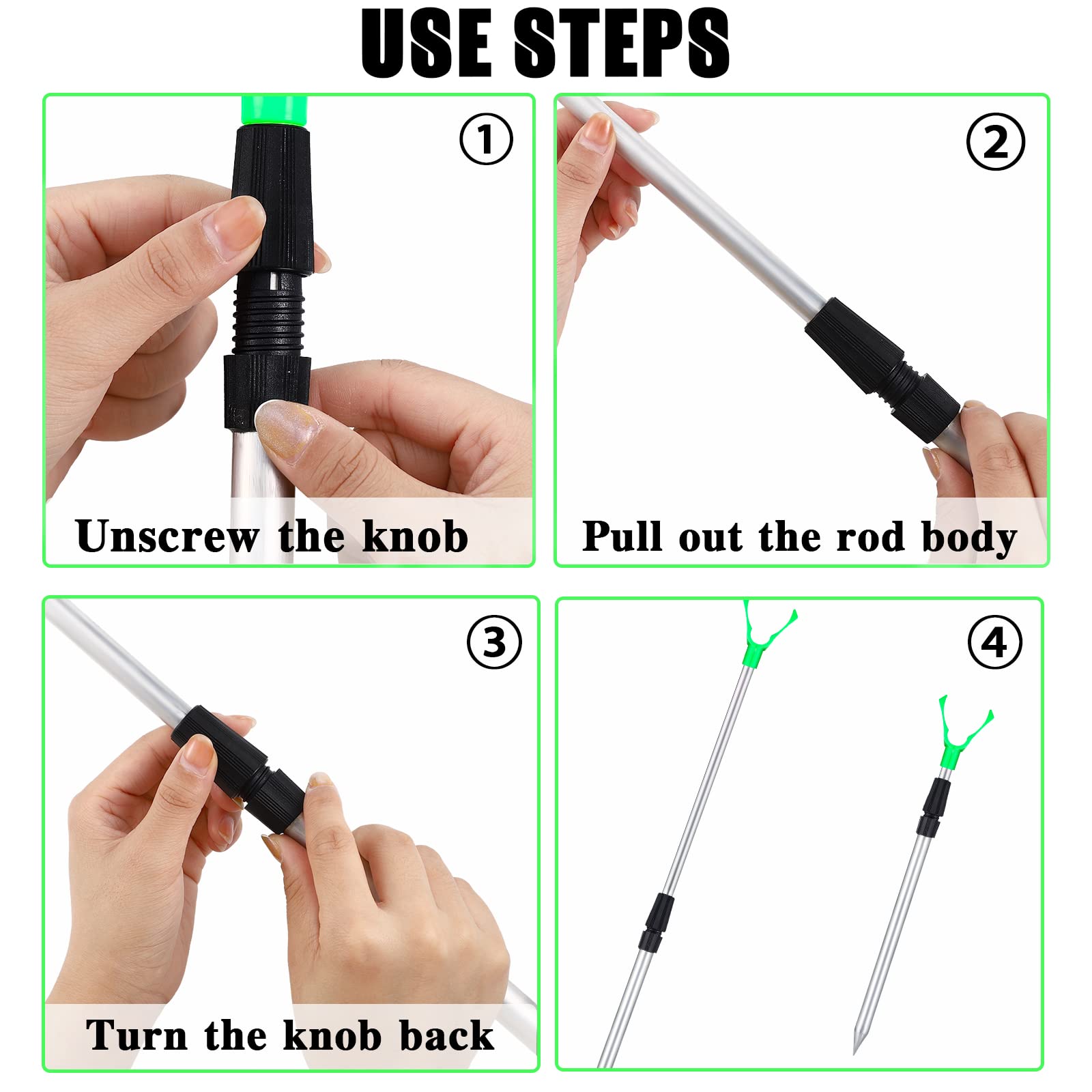 USE STEPS

①

Unscrew the knob

②

Pull out the rod body

③

Turn the knob back

④