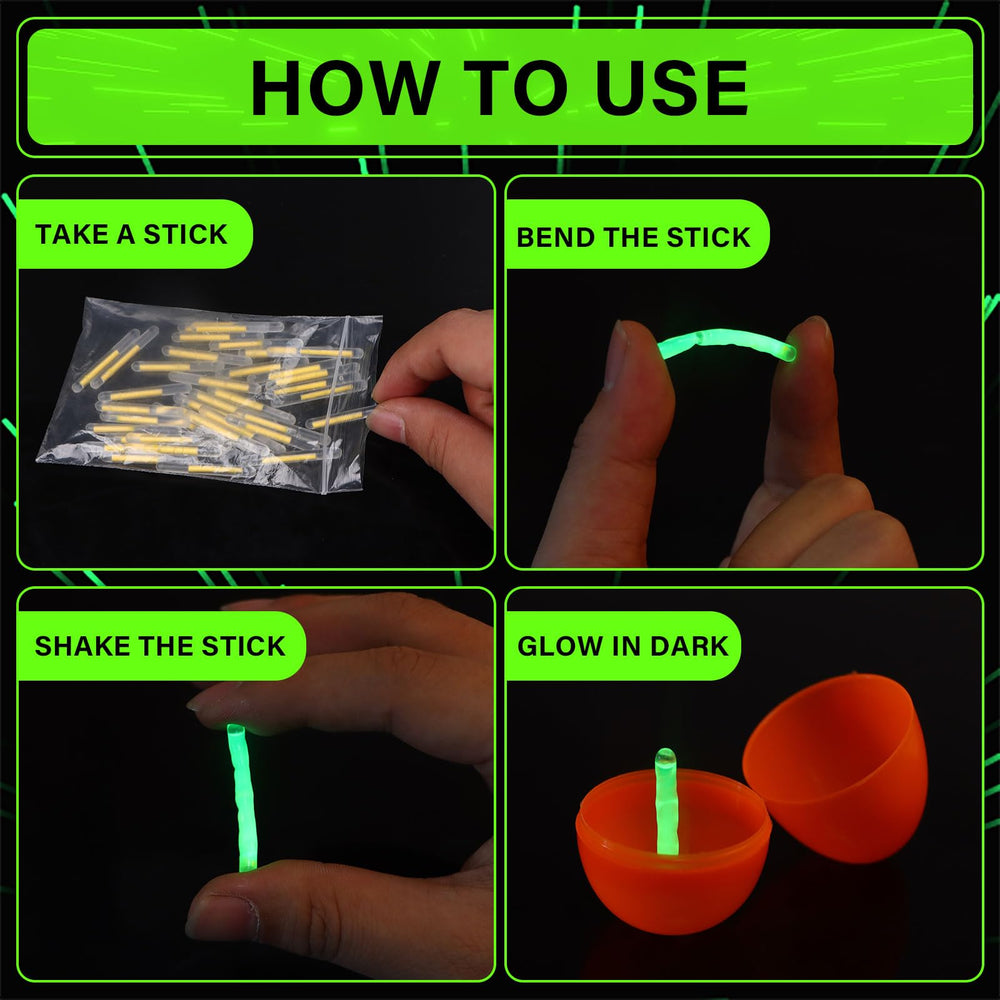 HOW TO USE

TAKE A STICK

BEND THE STICK

SHAKE THE STICK

GLOW IN DARK