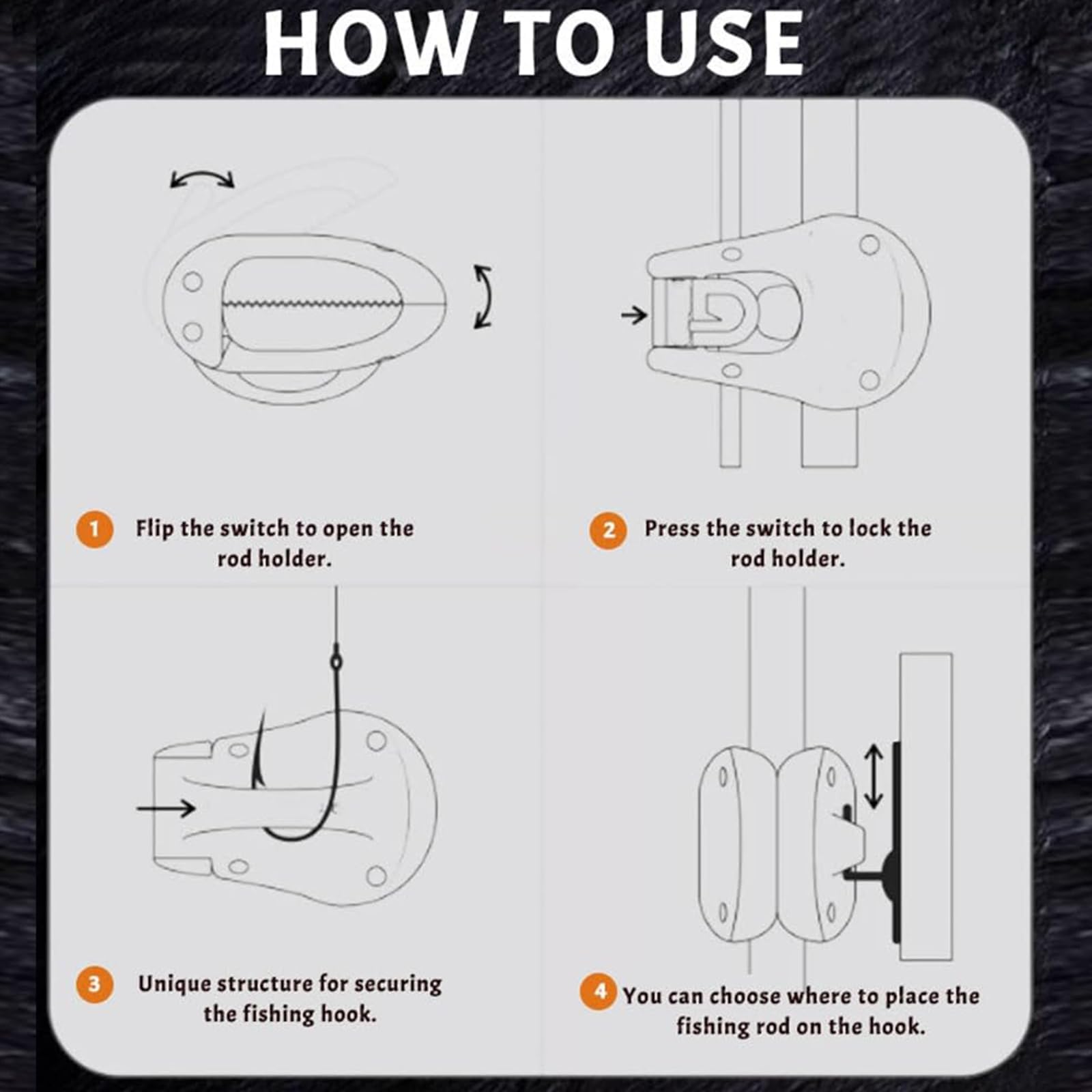 HOW TO USE

1 Flip the switch to open the rod holder.

2 Press the switch to lock the rod holder.

3 Unique structure for securing the fishing hook.

4 You can choose where to place the fishing rod on the hook.