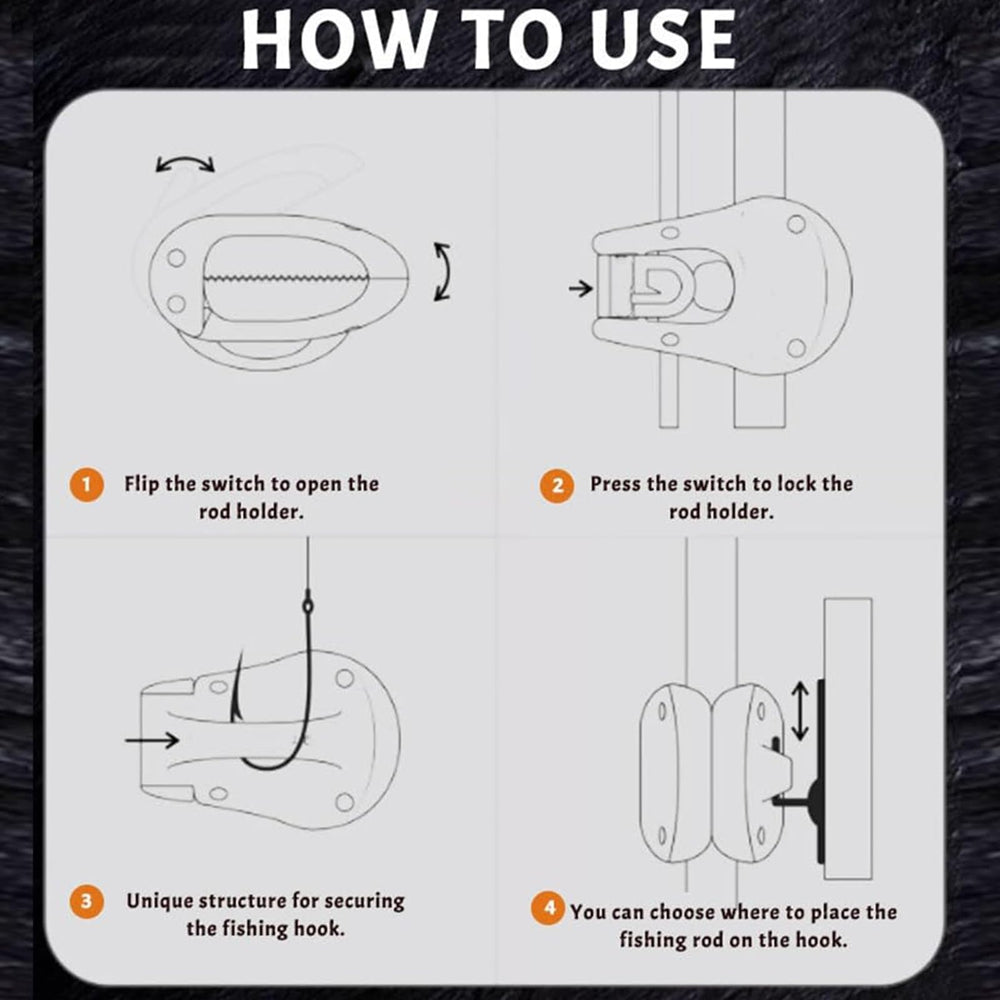 HOW TO USE

1 Flip the switch to open the rod holder.

2 Press the switch to lock the rod holder.

3 Unique structure for securing the fishing hook.

4 You can choose where to place the fishing rod on the hook.