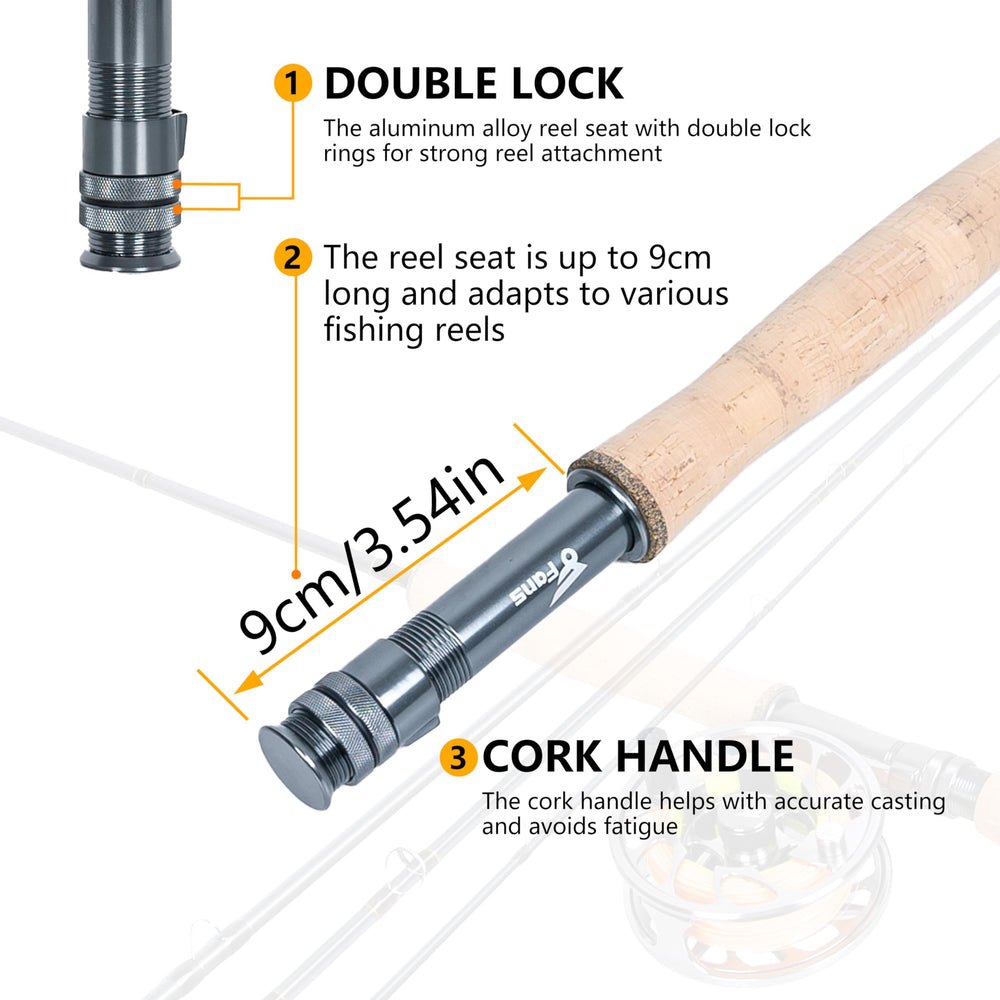 1 DOUBLE LOCK

The aluminum alloy reel seat with double lock rings for strong reel attachment

2 The reel seat is up to 9cm long and adapts to various fishing reels

9cm/3.54in

Fans

3 CORK HANDLE

The cork handle helps with accurate casting and avoids fatigue