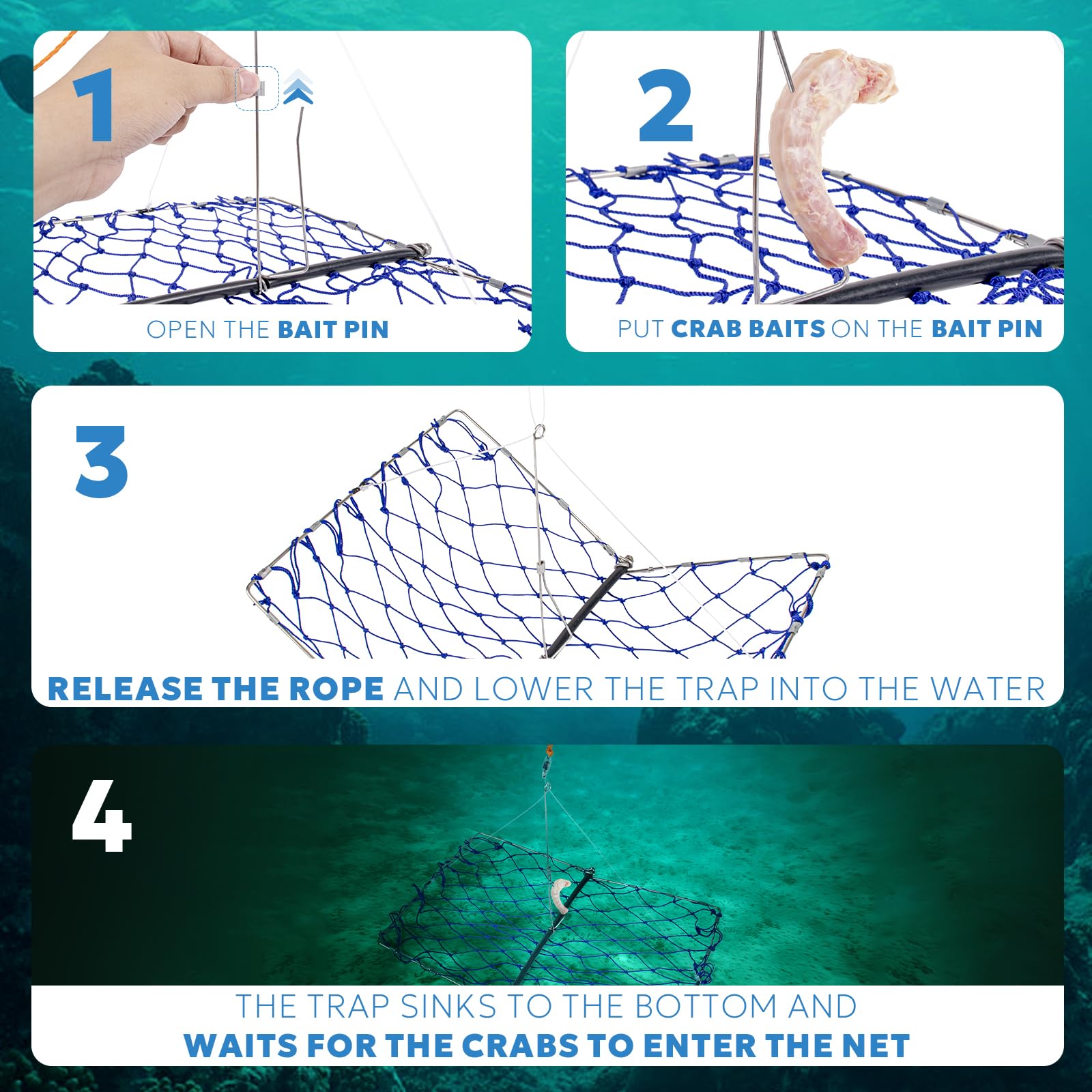 1

OPEN THE BAIT PIN

2

PUT CRAB BAITS ON THE BAIT PIN

3

RELEASE THE ROPE AND LOWER THE TRAP INTO THE WATER

4

THE TRAP SINKS TO THE BOTTOM AND WAITS FOR THE CRABS TO ENTER THE NET