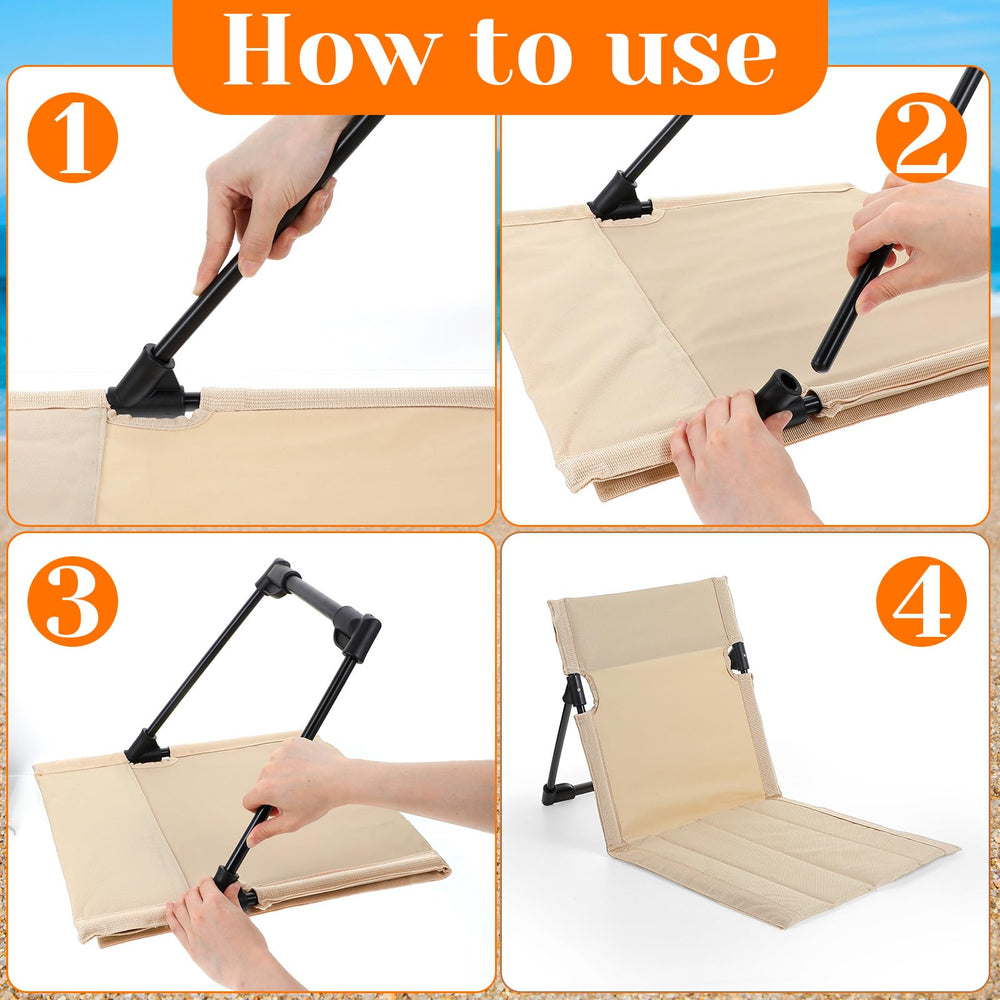 How to use

1

2

3

4