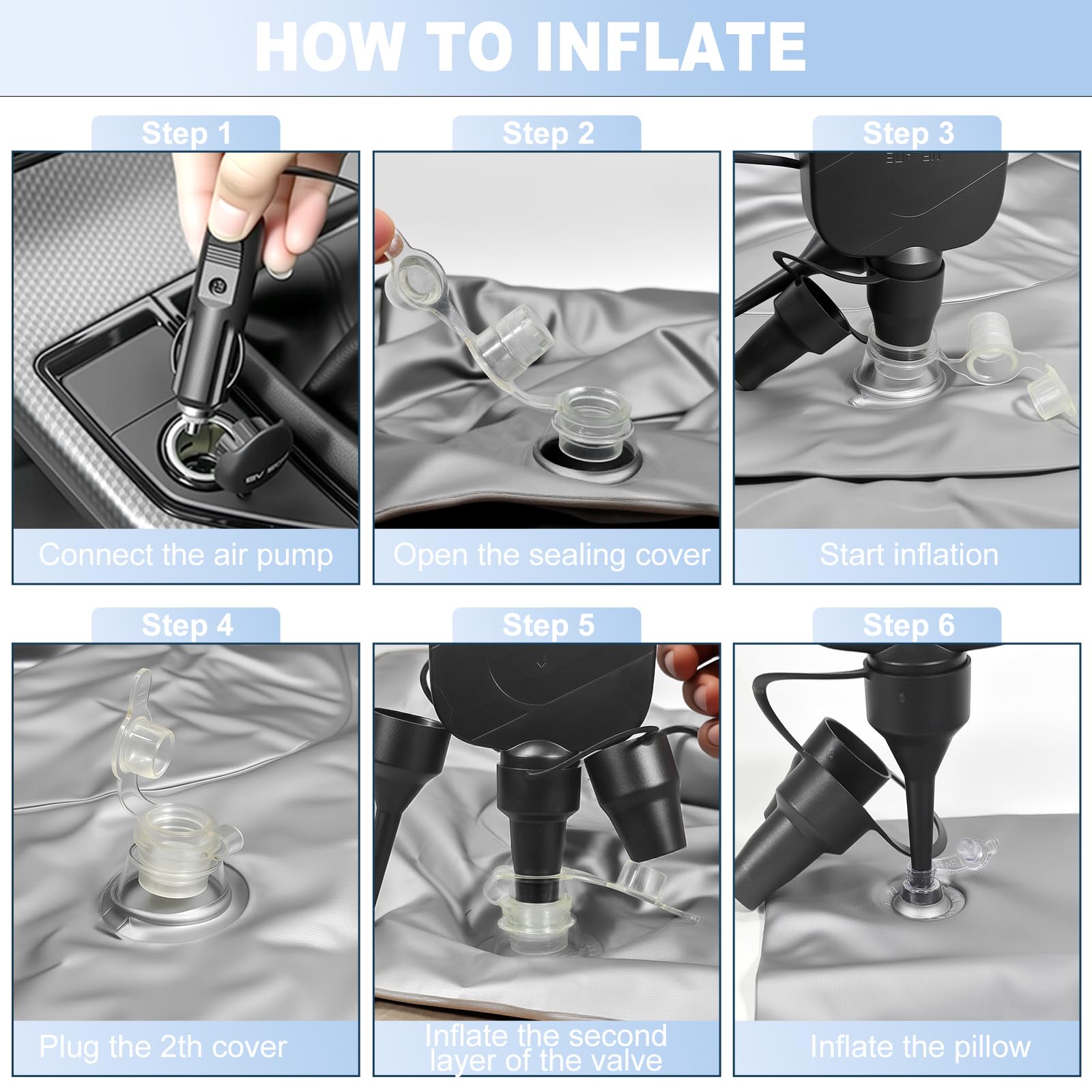 HOW TO INFLATE

Step 1

Connect the air pump

Step 2

Open the sealing cover

Step 3

Start inflation

Step 4

Plug the 2th cover

Step 5

Inflate the second layer of the valve

Step 6

Inflate the pillow