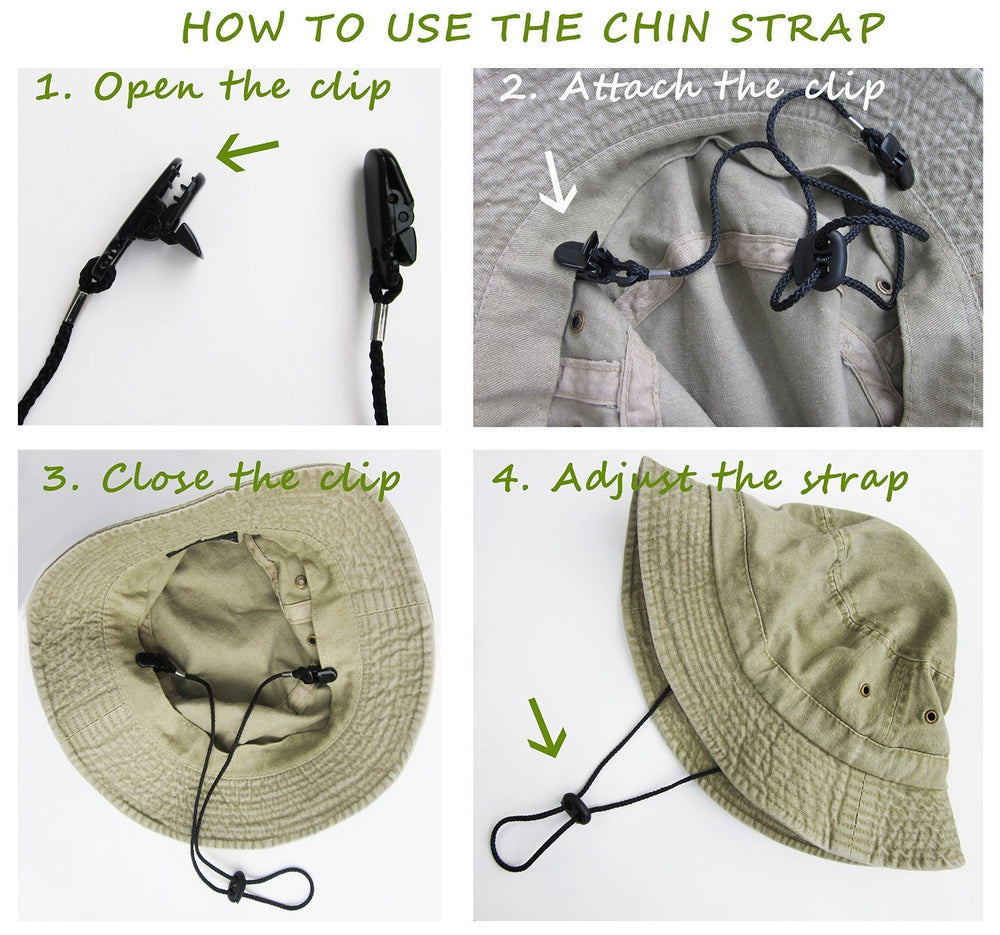 HOW TO USE THE CHIN STRAP

1. Open the clip

2. Attach the clip

3. Close the clip

4. Adjust the strap