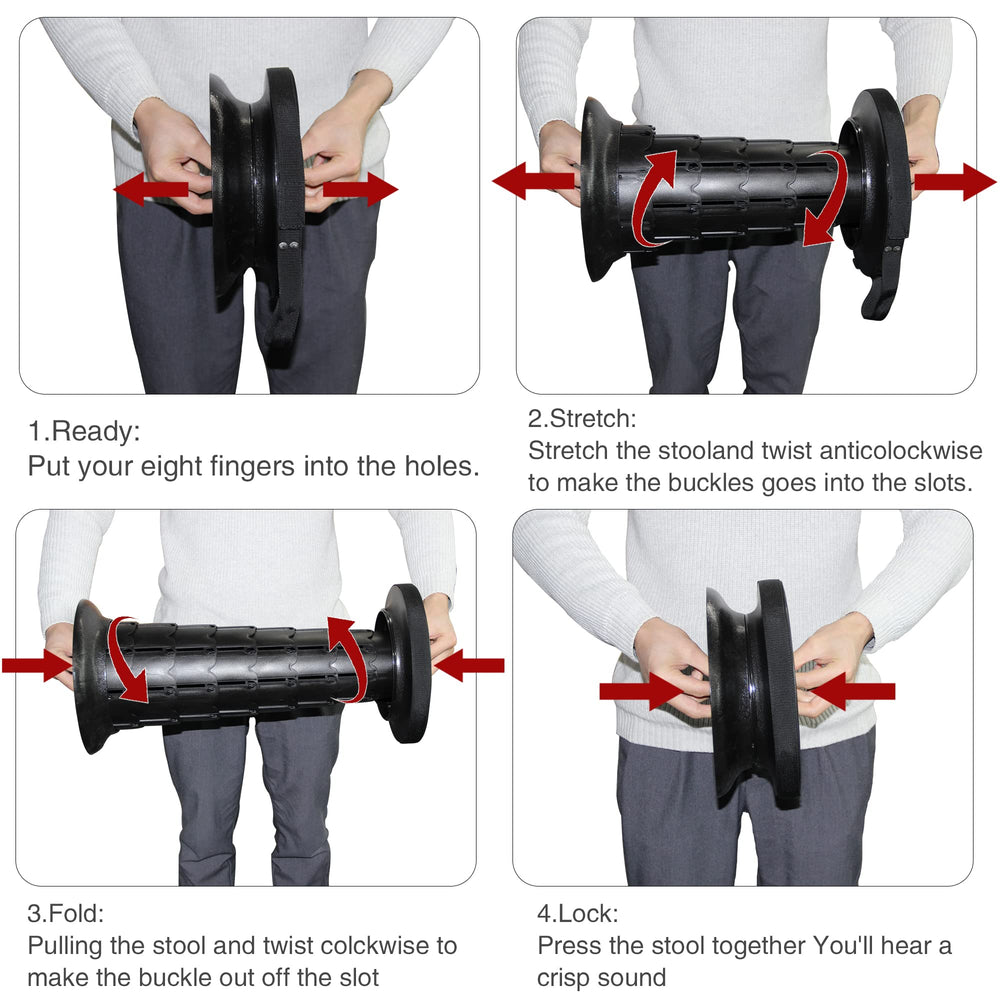 1.Ready:
Put your eight fingers into the holes.

2.Stretch:
Stretch the stooland twist anticolockwise to make the buckles goes into the slots.

3.Fold:
Pulling the stool and twist colckwise to make the buckle out off the slot

4.Lock:
Press the stool together You'll hear a crisp sound