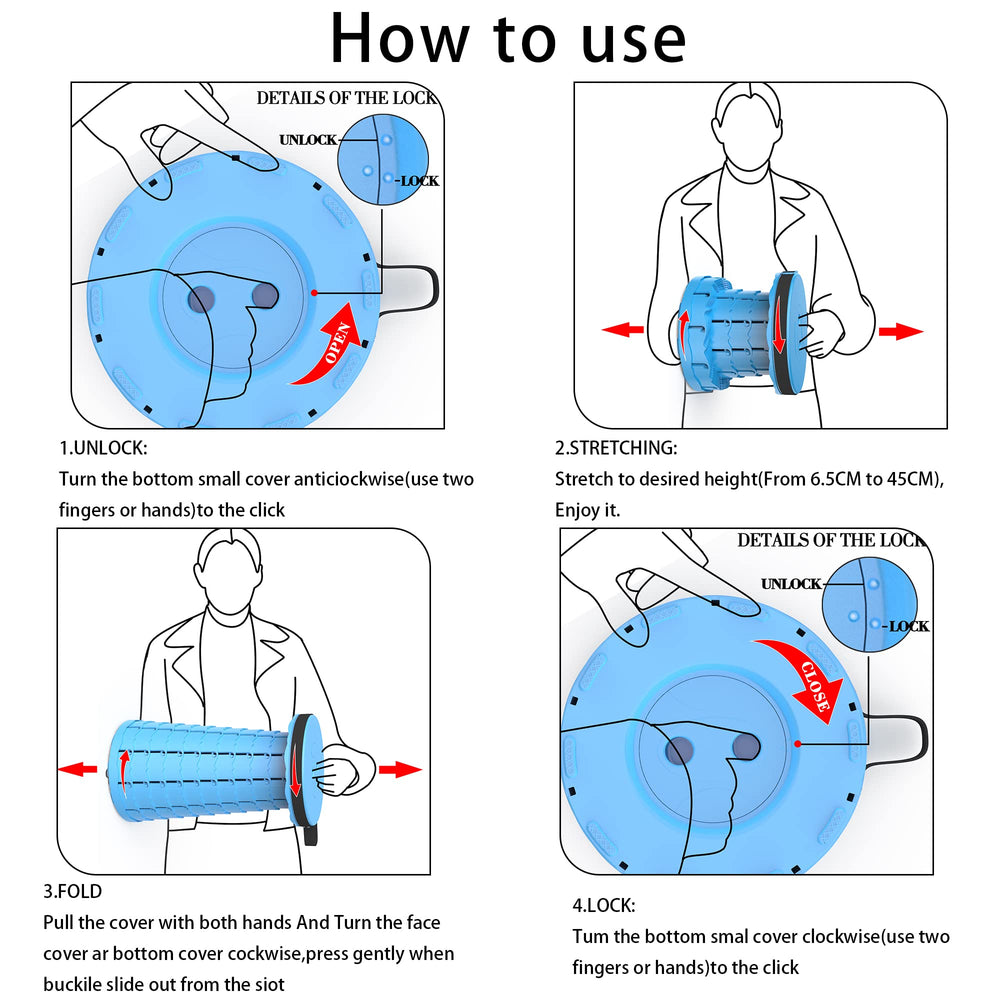 How to use

DETAILS OF THE LOCK
UNLOCK
LOCK
OPEN

1.UNLOCK:
Turn the bottom small cover anticiockwise(use two fingers or hands)to the click

2.STRETCHING:
Stretch to desired height(From 6.5CM to 45CM), Enjoy it.

3.FOLD
Pull the cover with both hands And Turn the face cover ar bottom cover cockwise,press gently when buckile slide out from the siot

DETAILS OF THE LOCK
UNLOCK
LOCK
CLOSE

4.LOCK:
Tum the bottom smal cover clockwise(use two fingers or hands)to the click