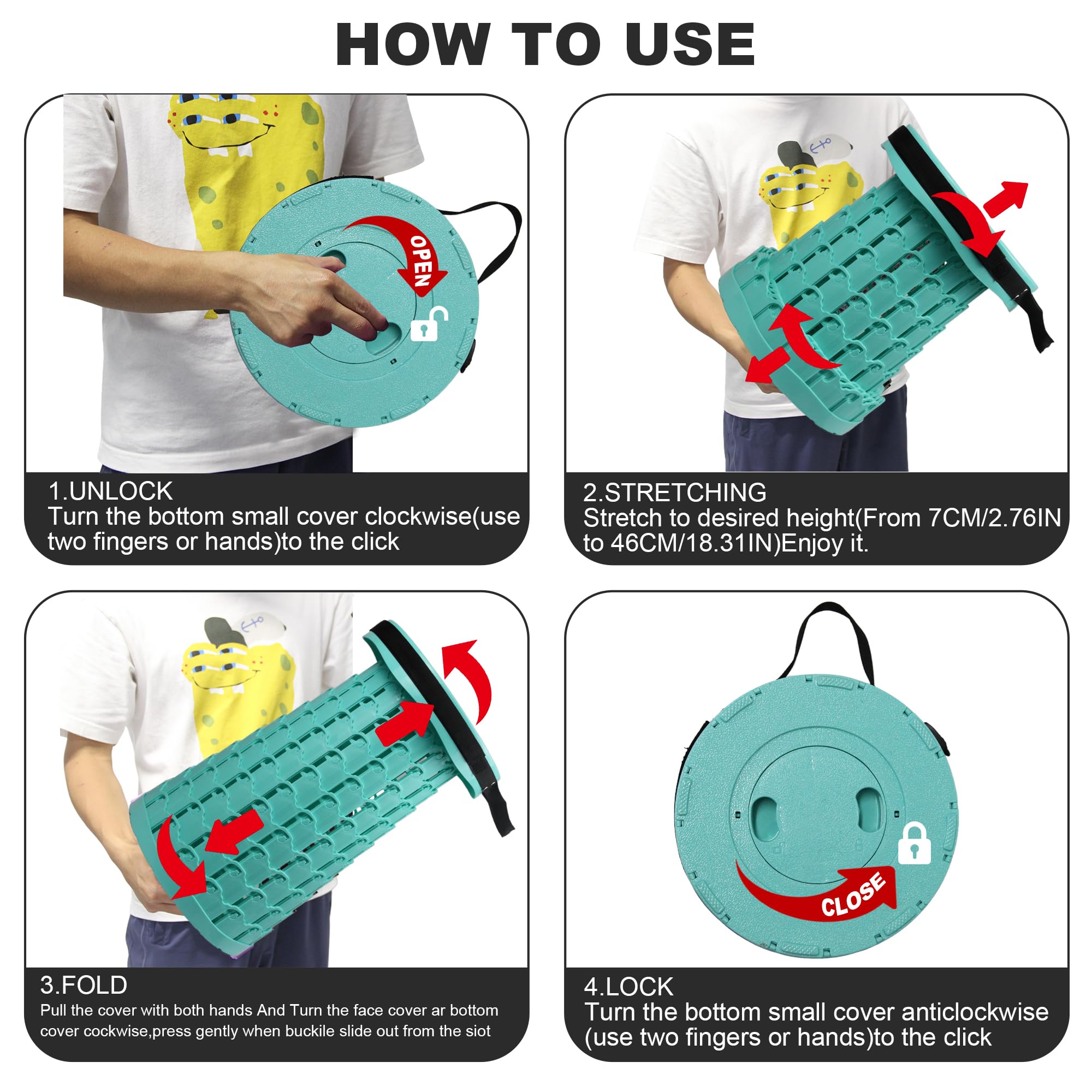 HOW TO USE

OPEN

1.UNLOCK
Turn the bottom small cover clockwise(use two fingers or hands)to the click

2.STRETCHING
Stretch to desired height(From 7CM/2.76IN to 46CM/18.31IN)Enjoy it.

3.FOLD
Pull the cover with both hands And Turn the face cover ar bottom cover cockwise,press gently when buckile slide out from the siot

CLOSE

4.LOCK
Turn the bottom small cover anticlockwise (use two fingers or hands)to the click