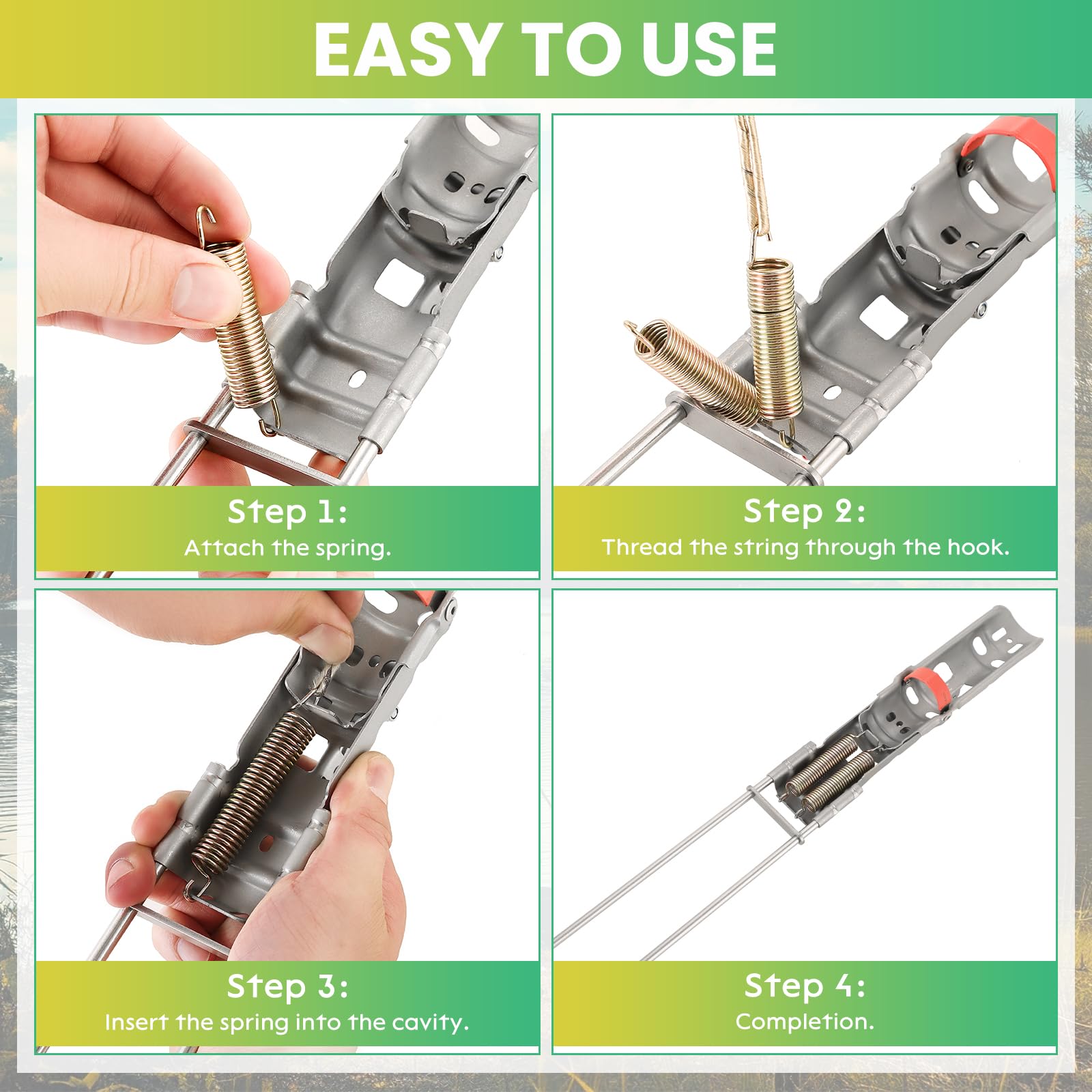 EASY TO USE

Step 1:
Attach the spring.

Step 2:
Thread the string through the hook.

Step 3:
Insert the spring into the cavity.

Step 4:
Completion.