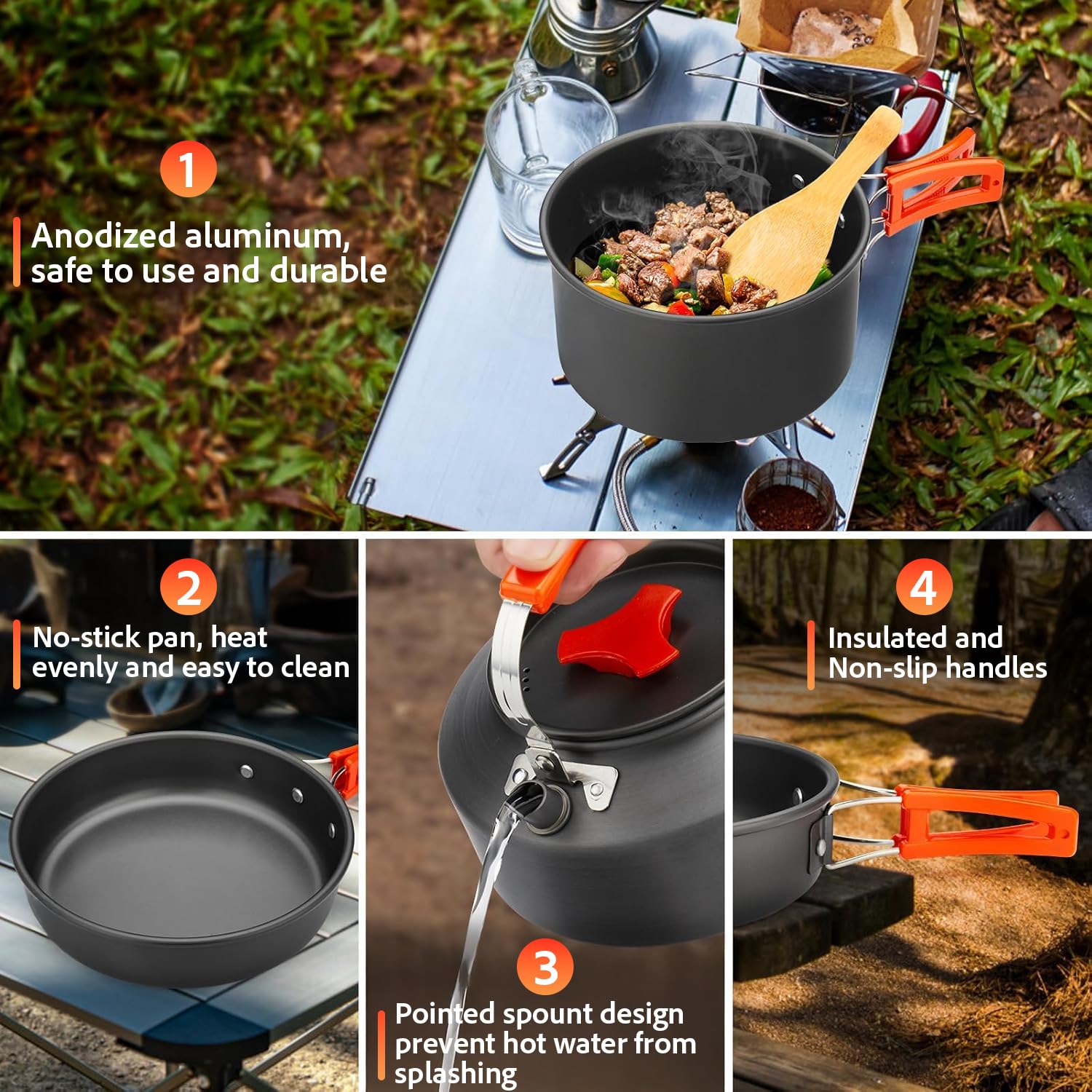 1

Anodized aluminum, safe to use and durable

2

No-stick pan, heat evenly and easy to clean

3

Pointed spount design prevent hot water from splashing

4

Insulated and Non-slip handles