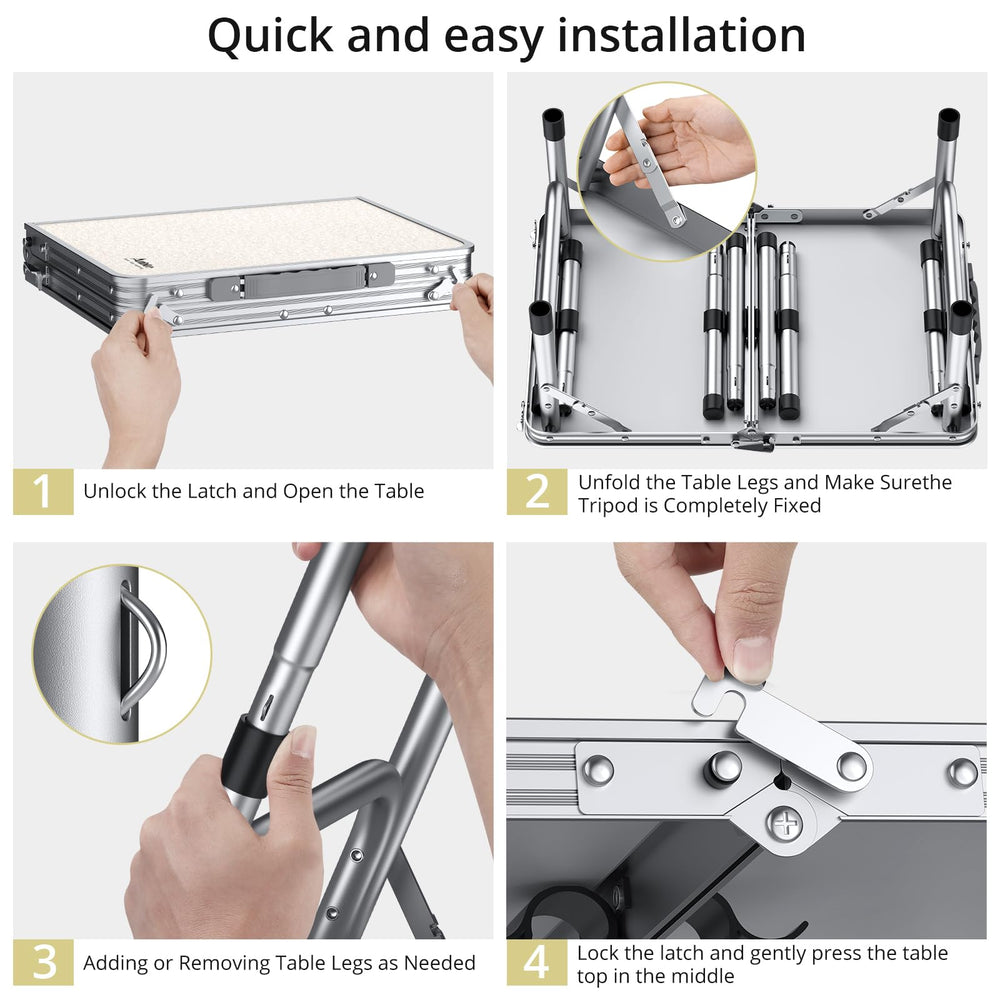 Quick and easy installation

1 Unlock the Latch and Open the Table

2 Unfold the Table Legs and Make Surethe Tripod is Completely Fixed

3 Adding or Removing Table Legs as Needed

4 Lock the latch and gently press the table top in the middle