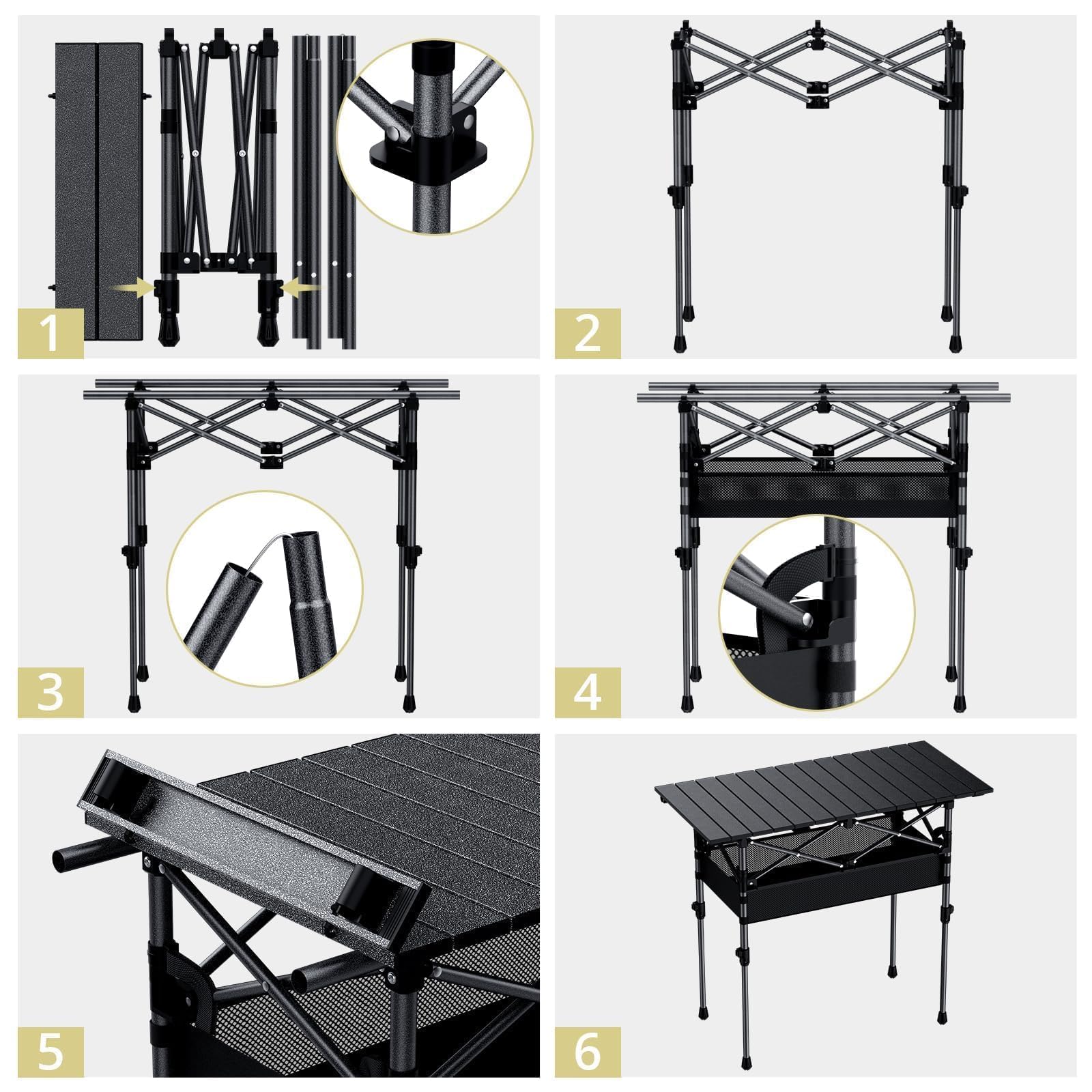 1

2

3

4

5

6