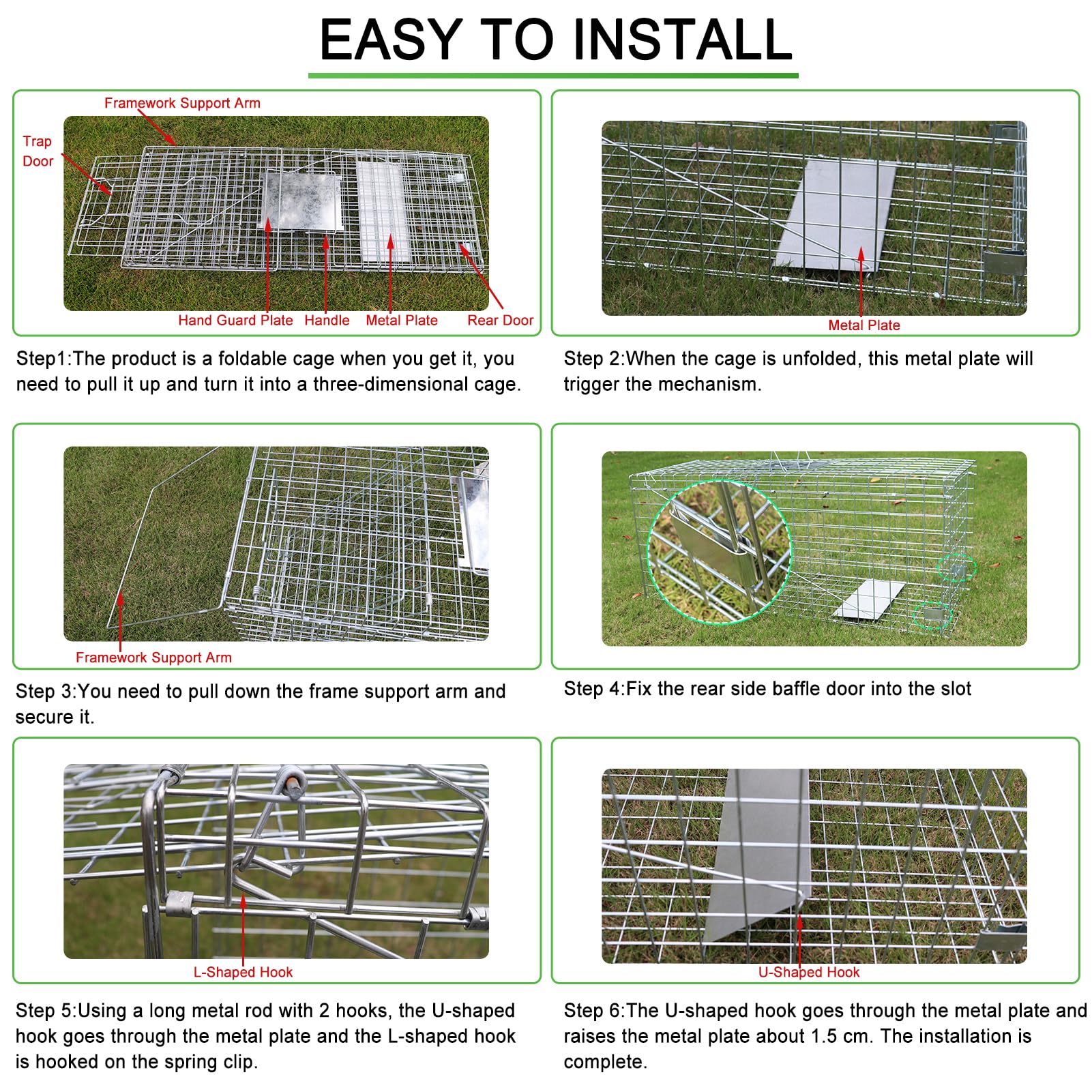 EASY TO INSTALL

Framework Support Arm
Trap Door
Hand Guard Plate Handle Metal Plate Rear Door

Step1:The product is a foldable cage when you get it, you need to pull it up and turn it into a three-dimensional cage.

Metal Plate

Step 2:When the cage is unfolded, this metal plate will trigger the mechanism.

Framework Support Arm

Step 3:You need to pull down the frame support arm and secure it.

Step 4:Fix the rear side baffle door into the slot

L-Shaped Hook

Step 5:Using a long metal rod with 2 hooks, the U-shaped hook goes through the metal plate and the L-shaped hook is hooked on the spring clip.

U-Shaped Hook

Step 6:The U-shaped hook goes through the metal plate and raises the metal plate about 1.5 cm. The installation is complete.