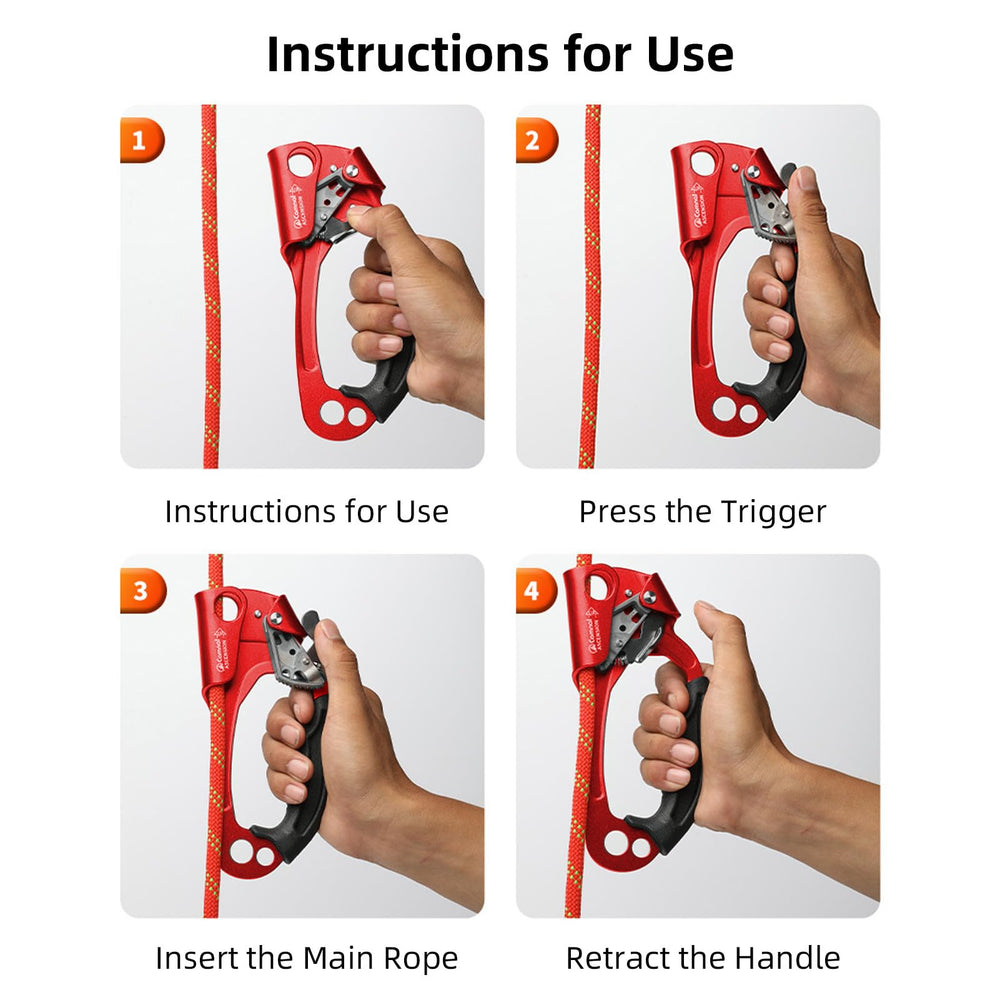 Instructions for Use

1

Instructions for Use

2

Press the Trigger

3

Insert the Main Rope

4

Retract the Handle