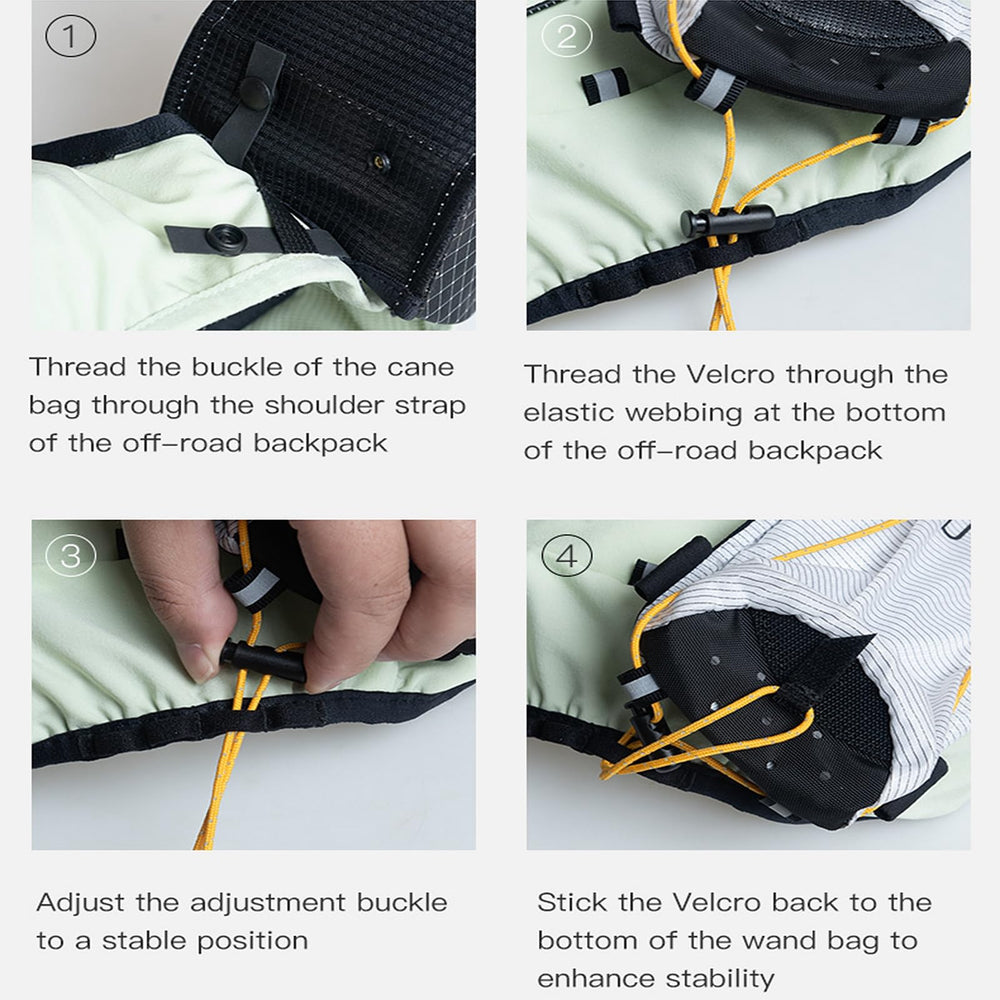 ①

Thread the buckle of the cane bag through the shoulder strap of the off-road backpack

②

Thread the Velcro through the elastic webbing at the bottom of the off-road backpack

③

Adjust the adjustment buckle to a stable position

④

Stick the Velcro back to the bottom of the wand bag to enhance stability