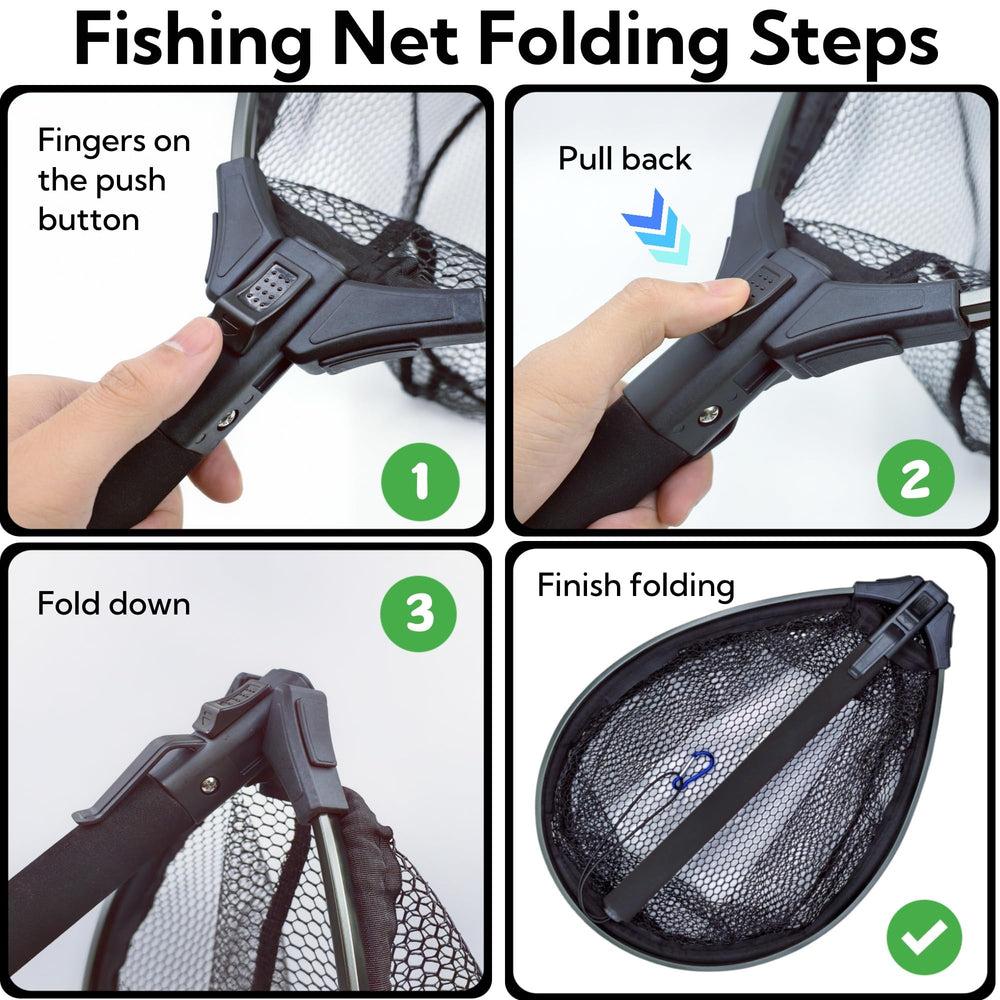 Fishing Net Folding Steps

Fingers on the push button

1

Pull back

2

Fold down

3

Finish folding