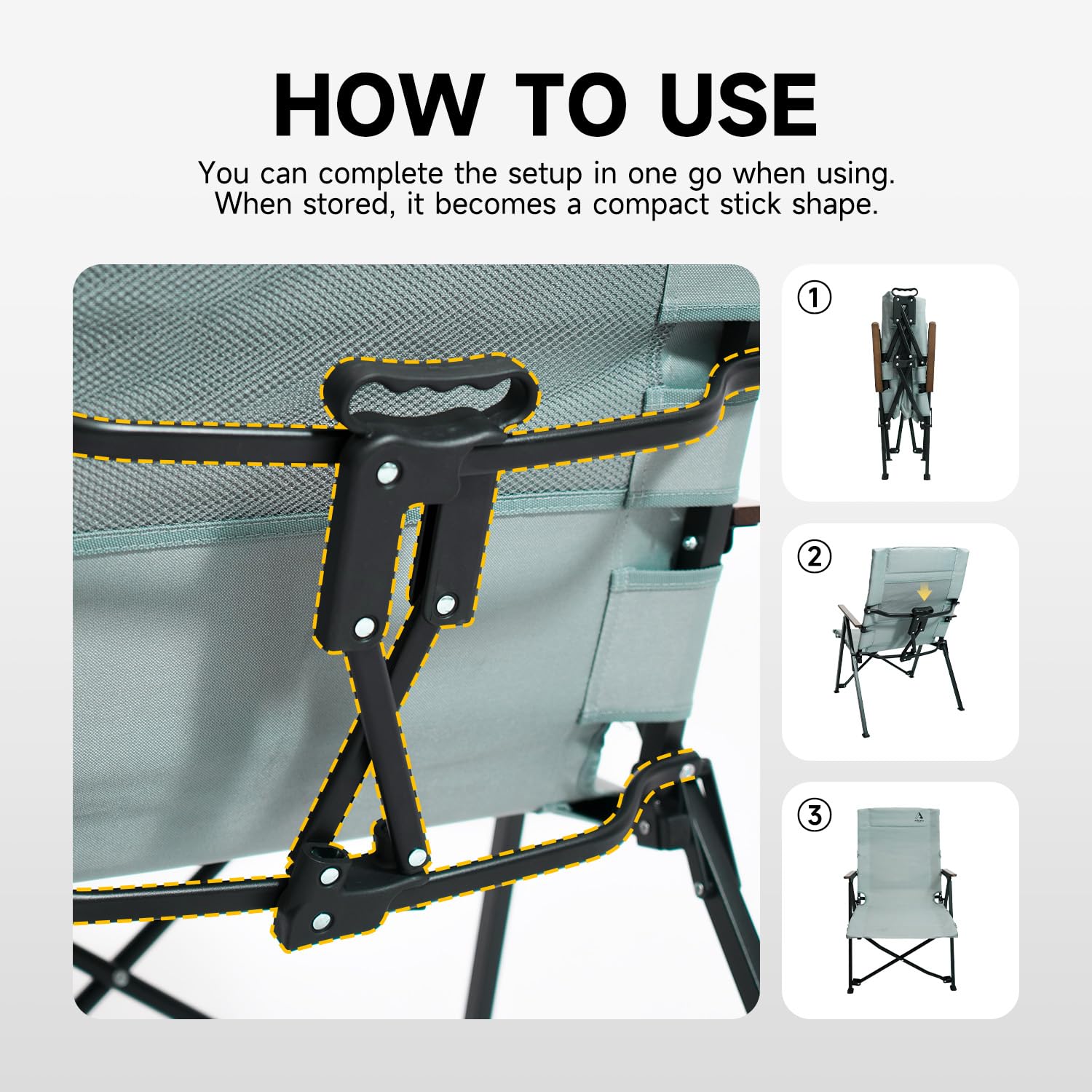 HOW TO USE

You can complete the setup in one go when using.
When stored, it becomes a compact stick shape.

①

②

③