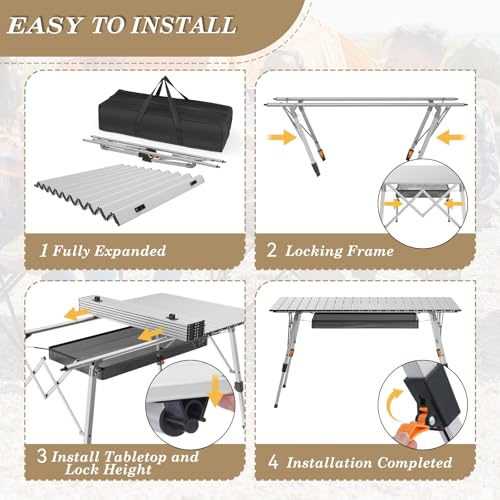 EASY TO INSTALL

1 Fully Expanded

2 Locking Frame

3 Install Tabletop and Lock Height

4 Installation Completed