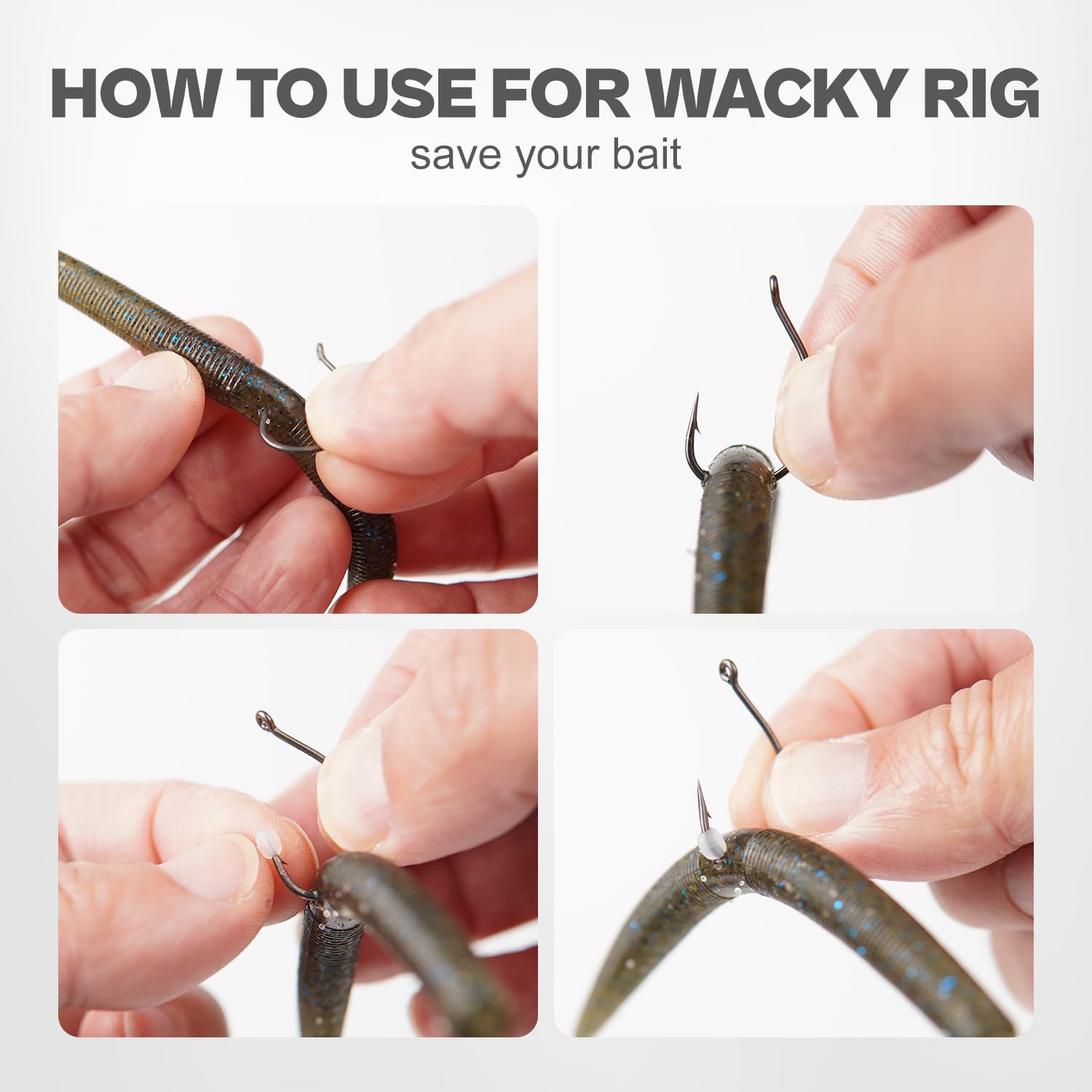 HOW TO USE FOR WACKY RIG
save your bait