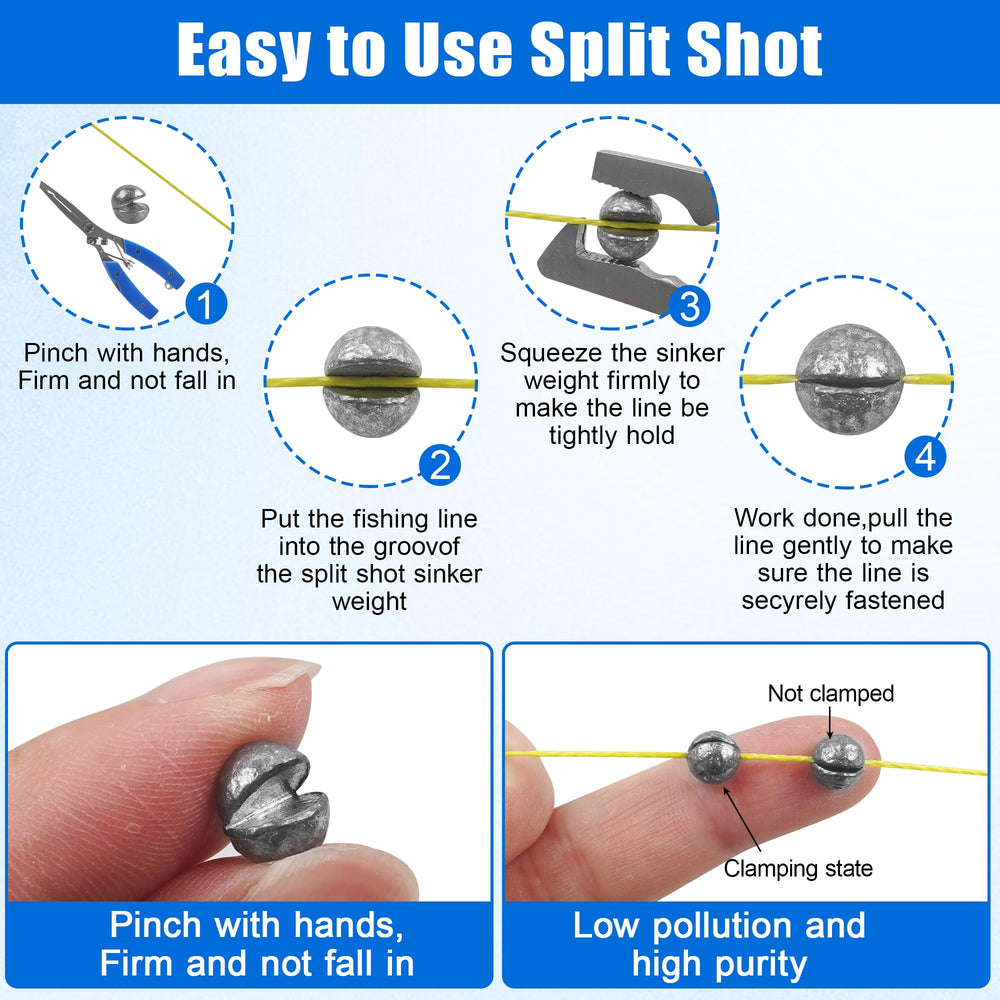 Easy to Use Split Shot

1
Pinch with hands, Firm and not fall in

2
Put the fishing line into the groovof the split shot sinker weight

3
Squeeze the sinker weight firmly to make the line be tightly hold

4
Work done,pull the line gently to make sure the line is secyrely fastened

Pinch with hands, Firm and not fall in

Not clamped
Clamping state

Low pollution and high purity