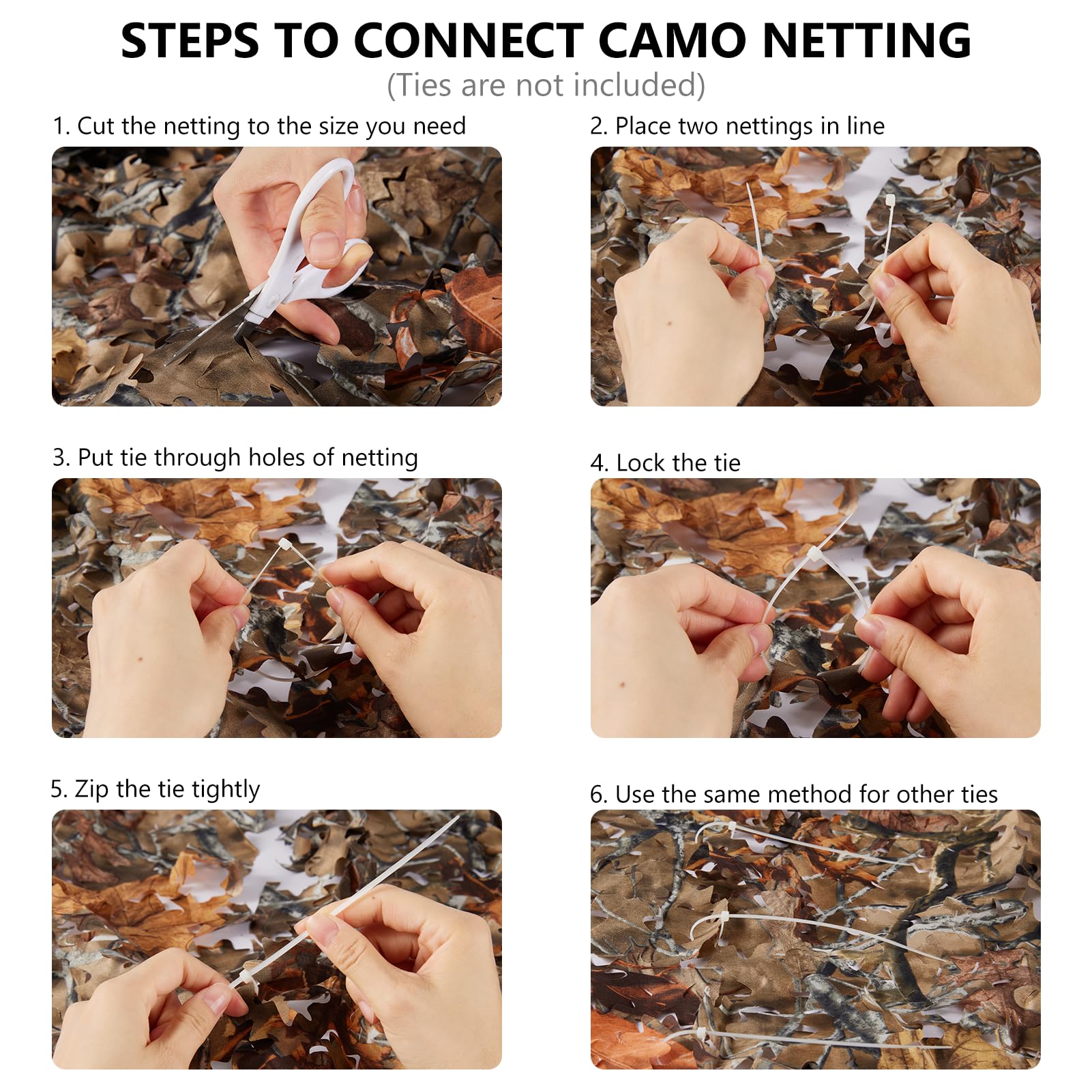 STEPS TO CONNECT CAMO NETTING
(Ties are not included)

1. Cut the netting to the size you need

2. Place two nettings in line

3. Put tie through holes of netting

4. Lock the tie

5. Zip the tie tightly

6. Use the same method for other ties