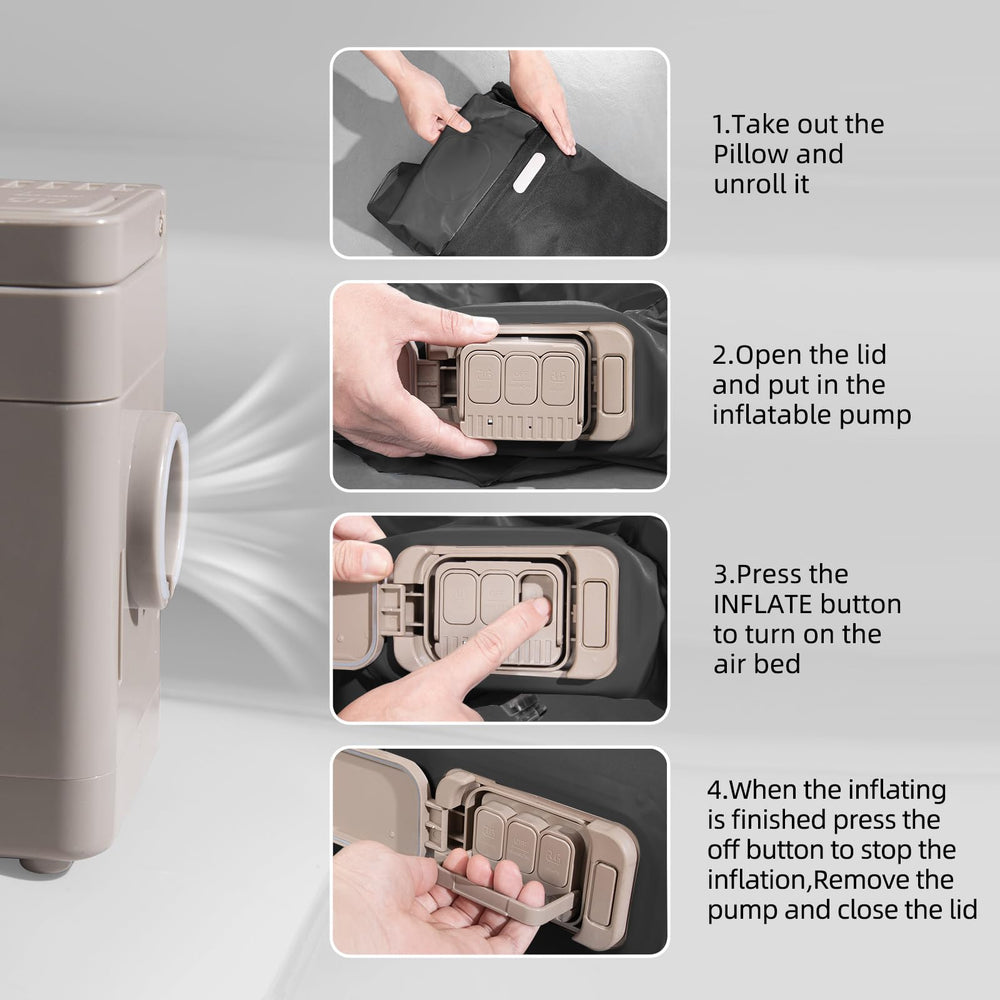 1.Take out the Pillow and unroll it

2.Open the lid and put in the inflatable pump

3.Press the INFLATE button to turn on the air bed

4.When the inflating is finished press the off button to stop the inflation,Remove the pump and close the lid