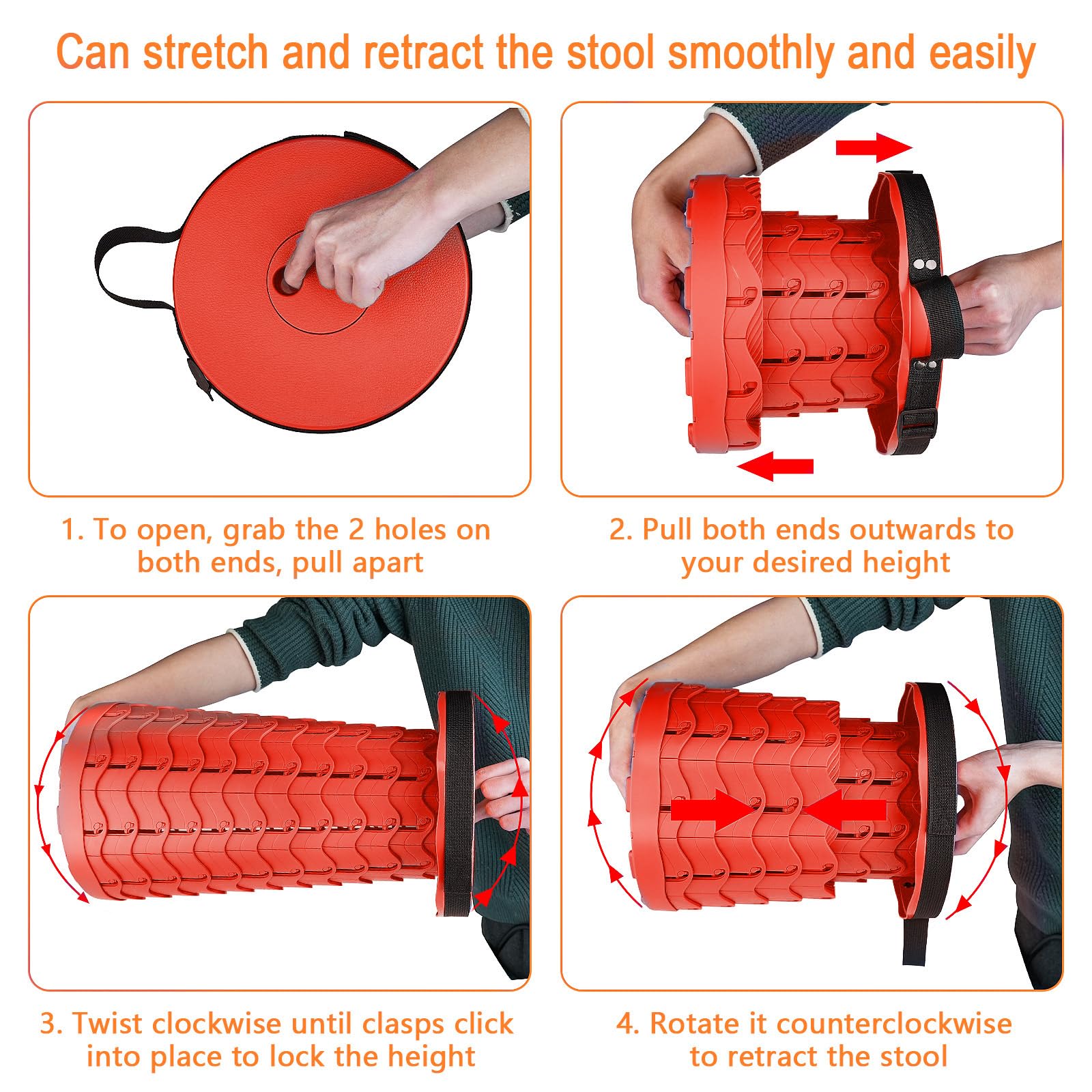 Can stretch and retract the stool smoothly and easily

1. To open, grab the 2 holes on both ends, pull apart

2. Pull both ends outwards to your desired height

3. Twist clockwise until clasps click into place to lock the height

4. Rotate it counterclockwise to retract the stool