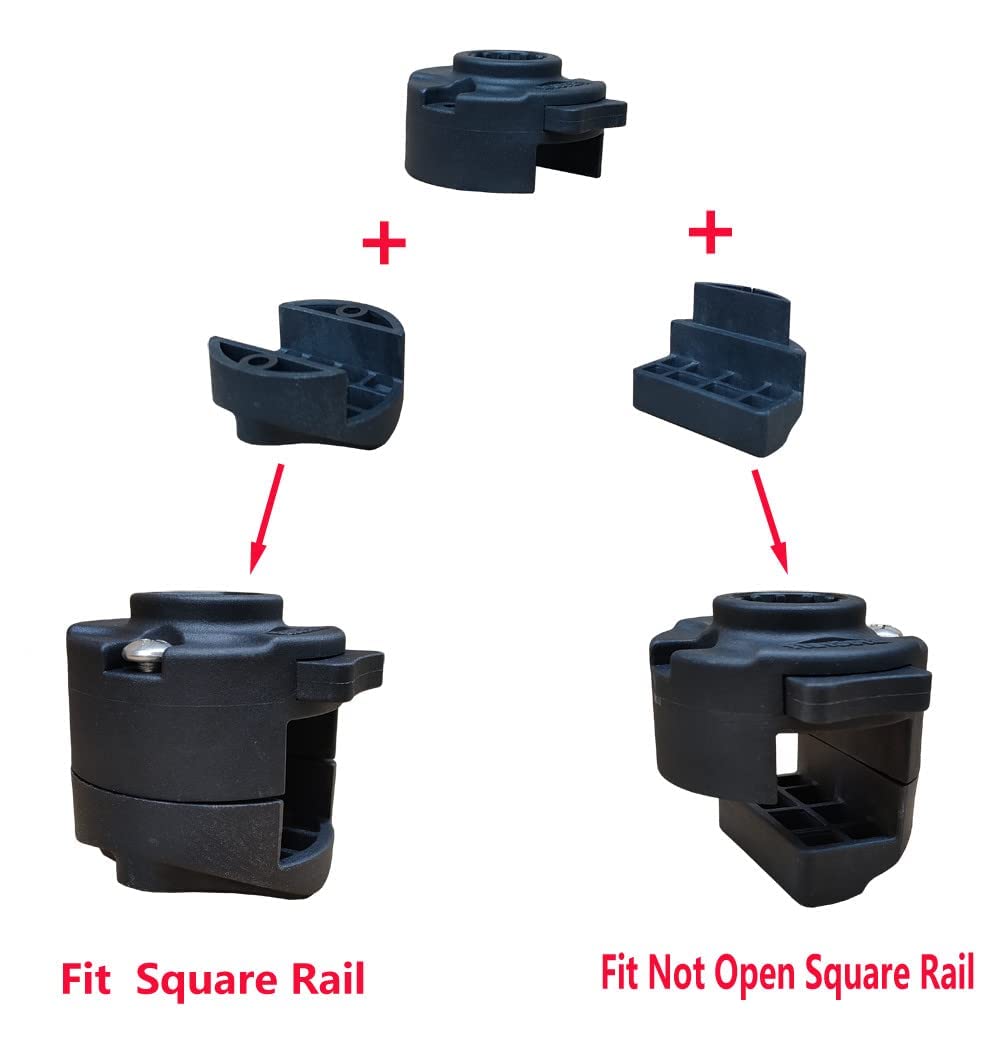 +

+

Fit Square Rail

Fit Not Open Square Rail