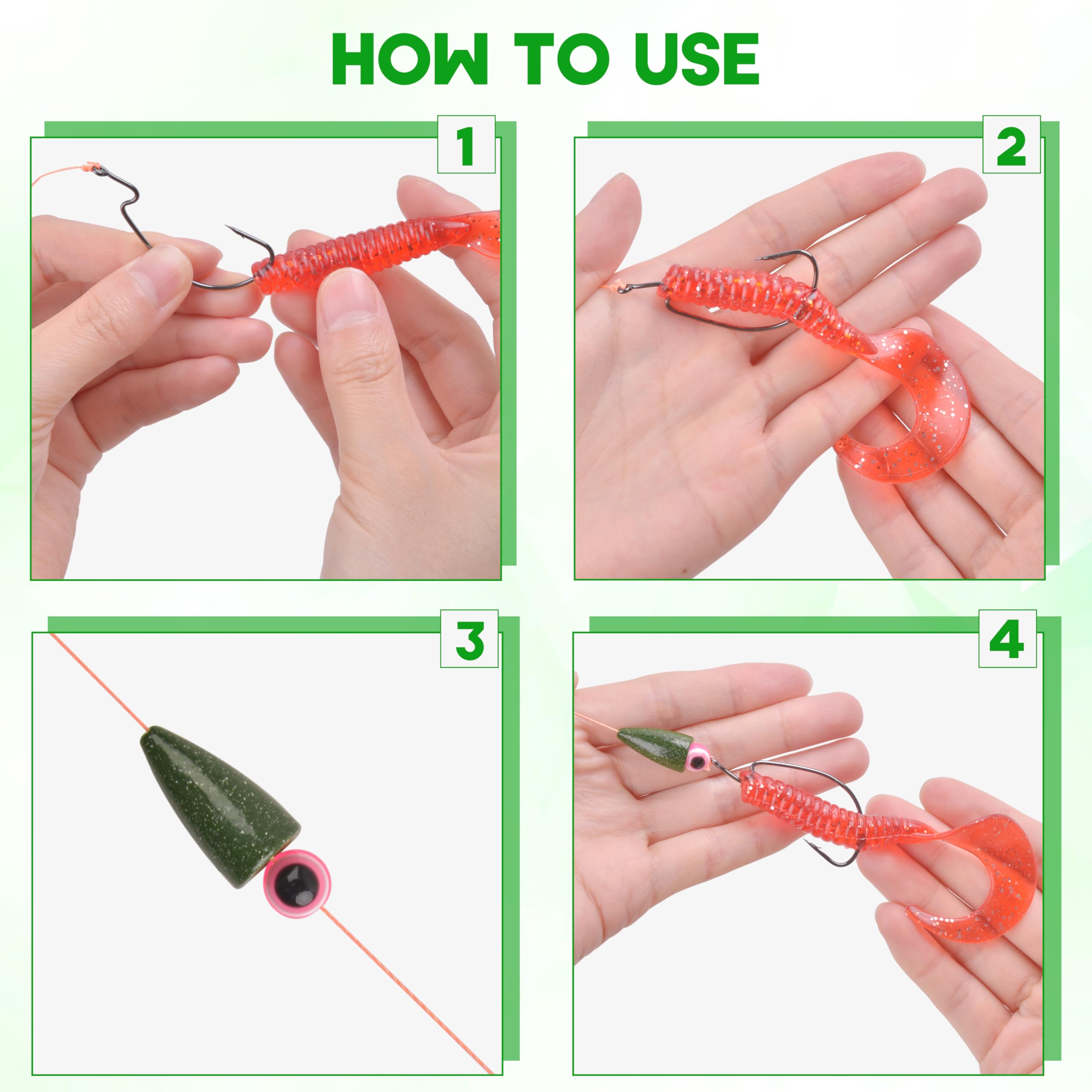 HOW TO USE

1

2

3

4