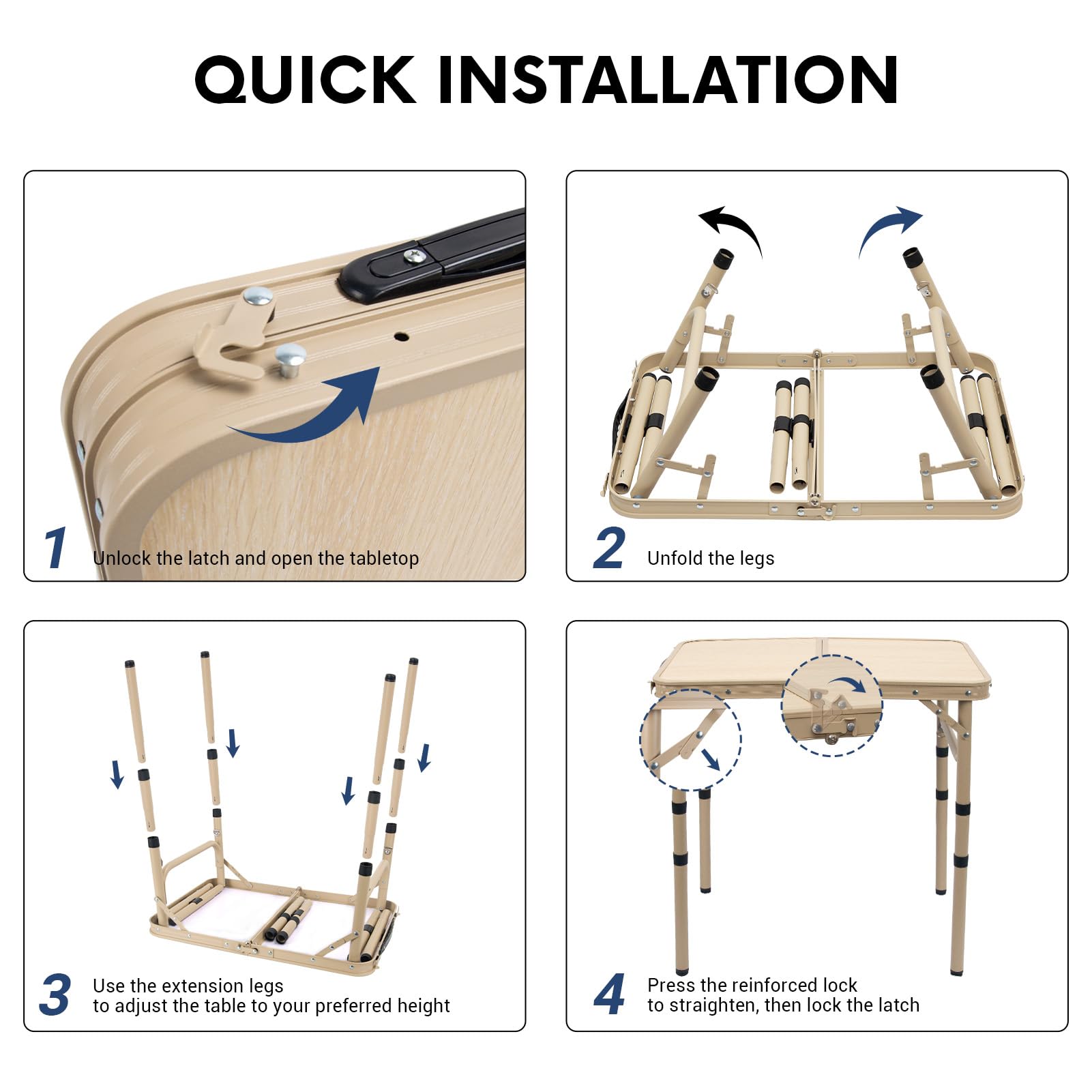 QUICK INSTALLATION

1 Unlock the latch and open the tabletop

2 Unfold the legs

3 Use the extension legs to adjust the table to your preferred height

4 Press the reinforced lock to straighten, then lock the latch