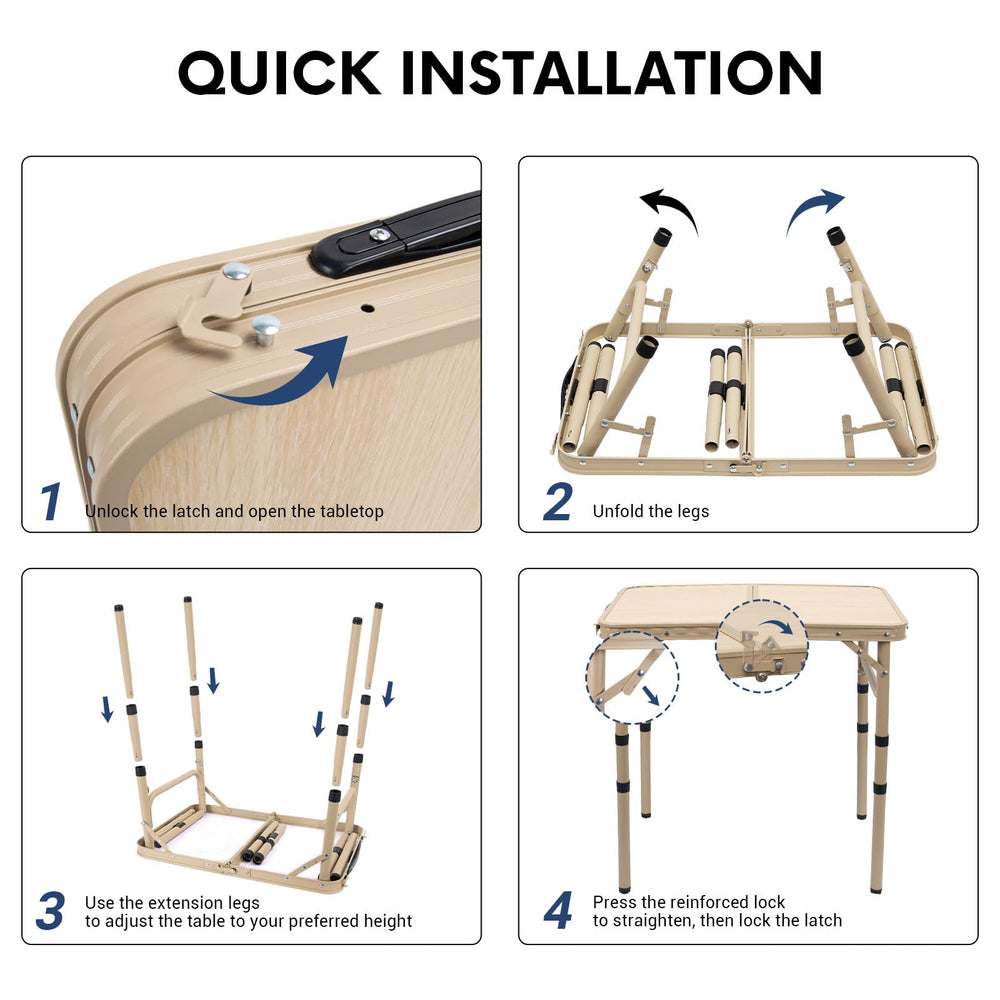 QUICK INSTALLATION

1 Unlock the latch and open the tabletop

2 Unfold the legs

3 Use the extension legs to adjust the table to your preferred height

4 Press the reinforced lock to straighten, then lock the latch