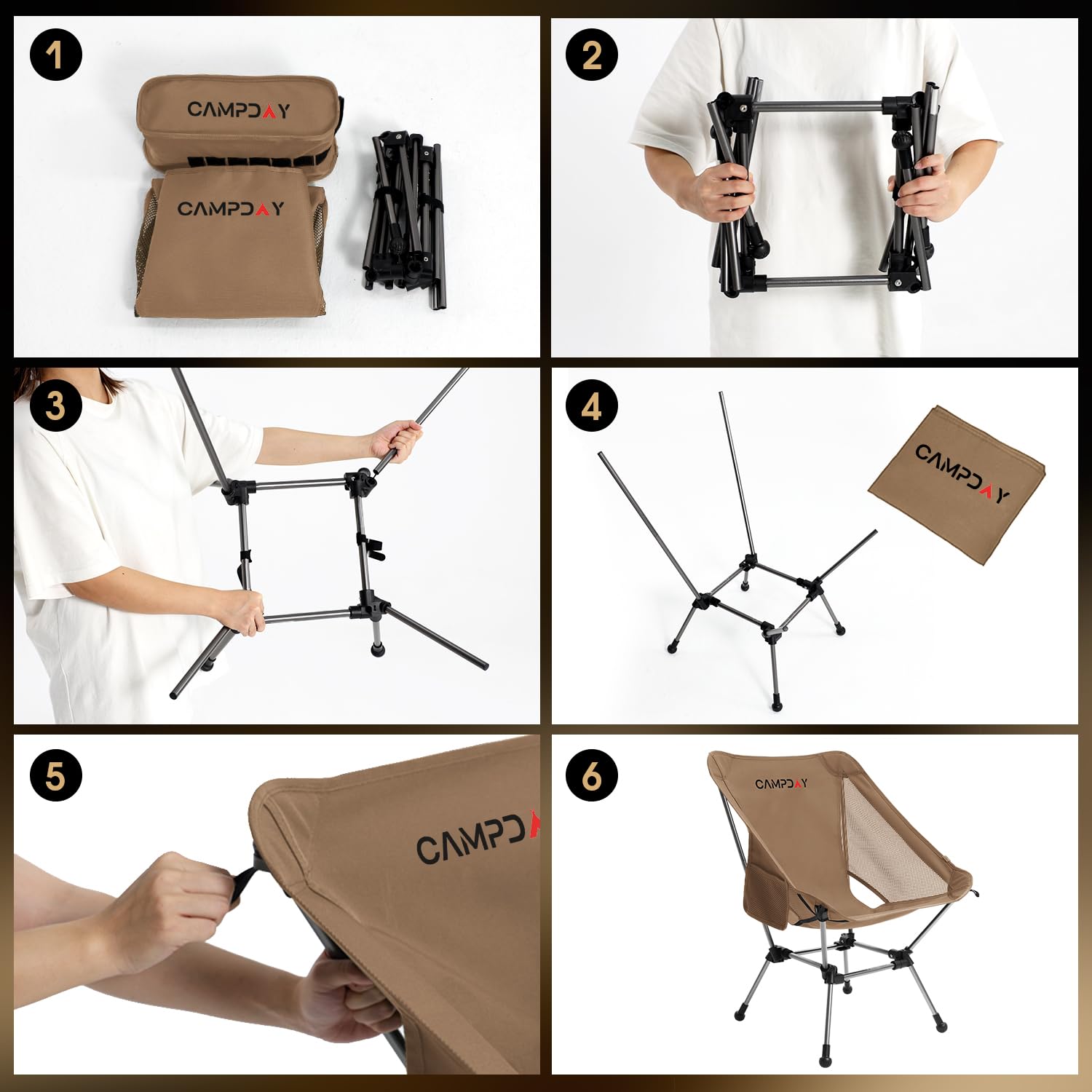 1

CAMPDAY

CAMPDAY

2

3

4

CAMPDAY

5

CAMPD

6

CAMPDAY