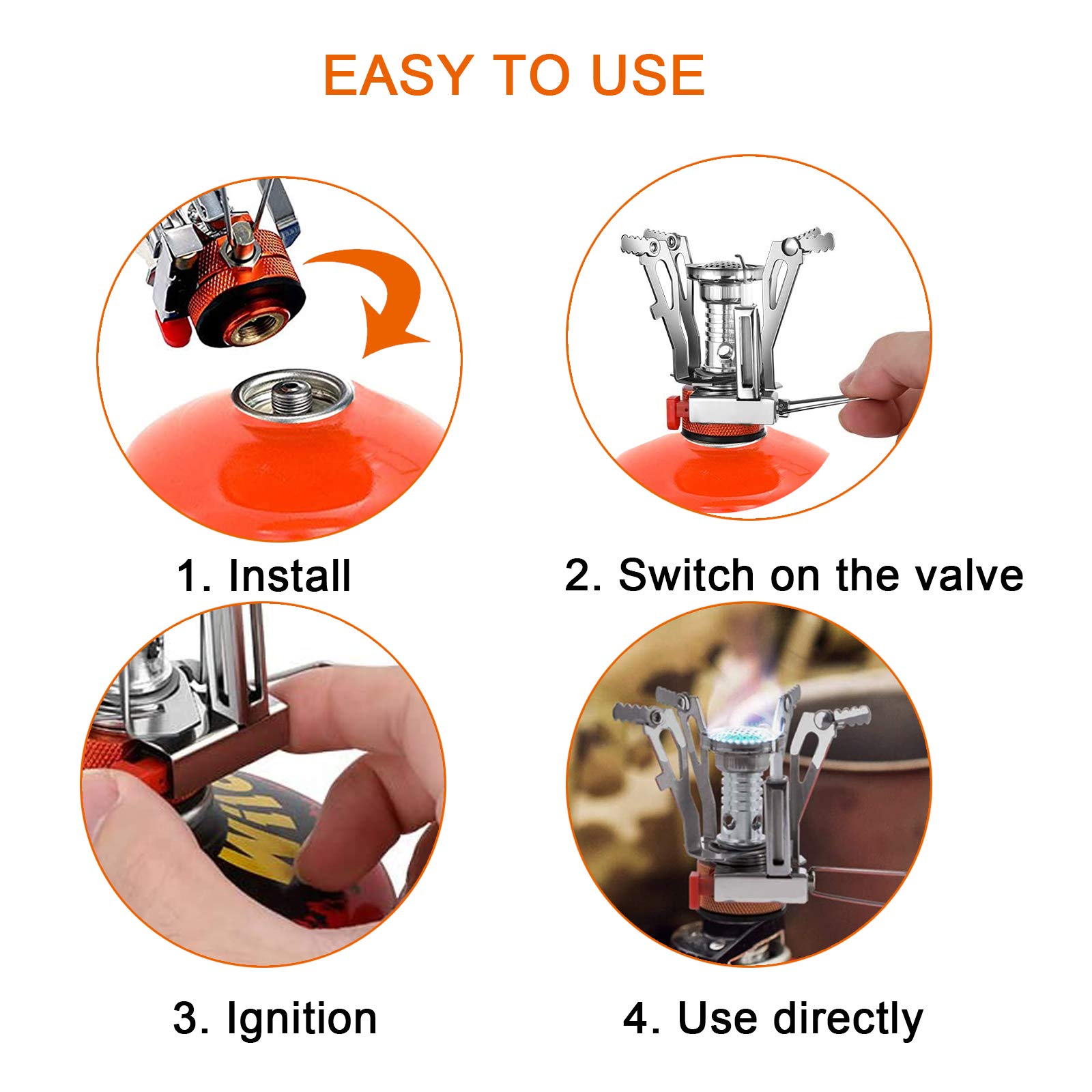 EASY TO USE

1. Install

2. Switch on the valve

3. Ignition

4. Use directly