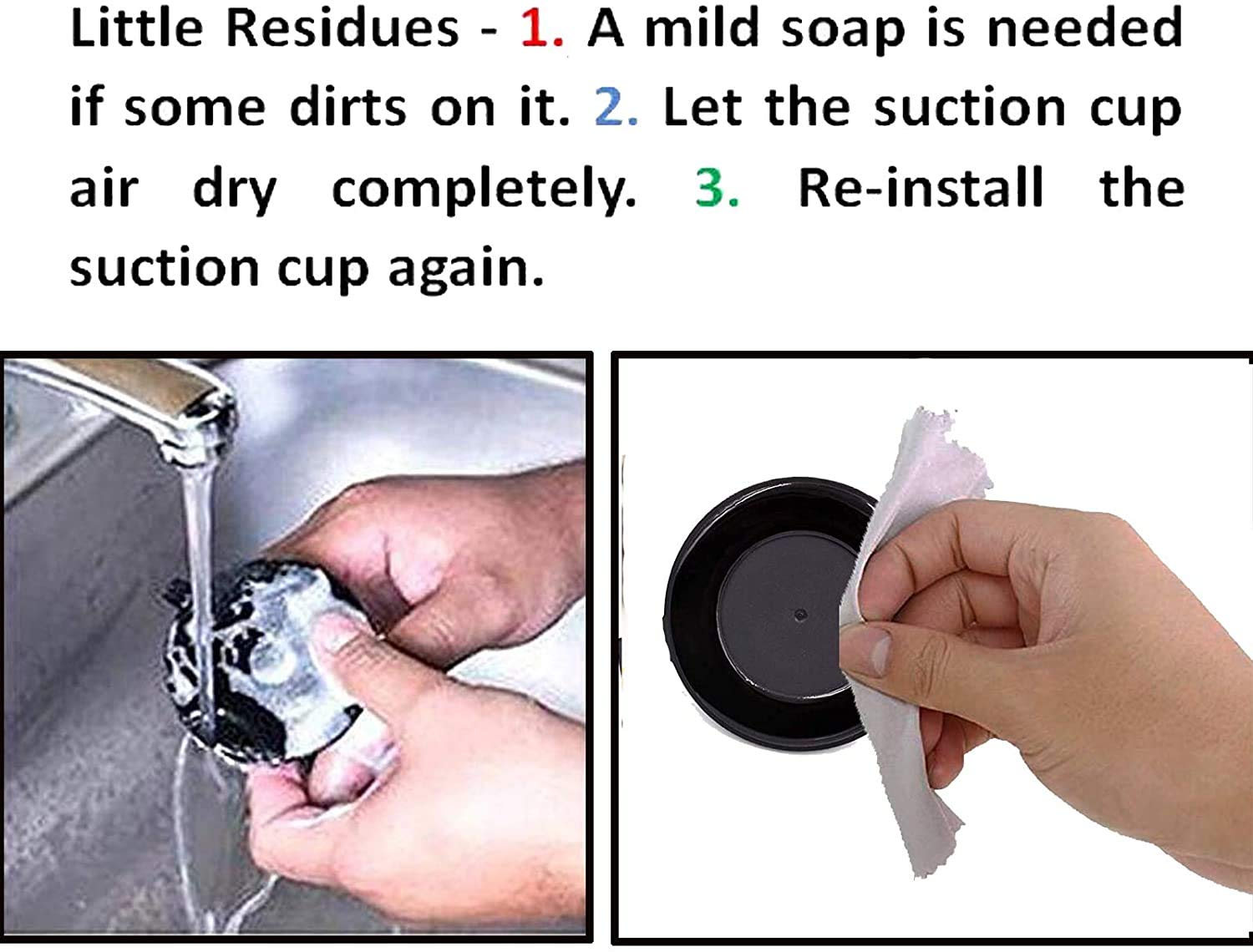 Little Residues - 1. A mild soap is needed if some dirts on it. 2. Let the suction cup air dry completely. 3. Re-install the suction cup again.