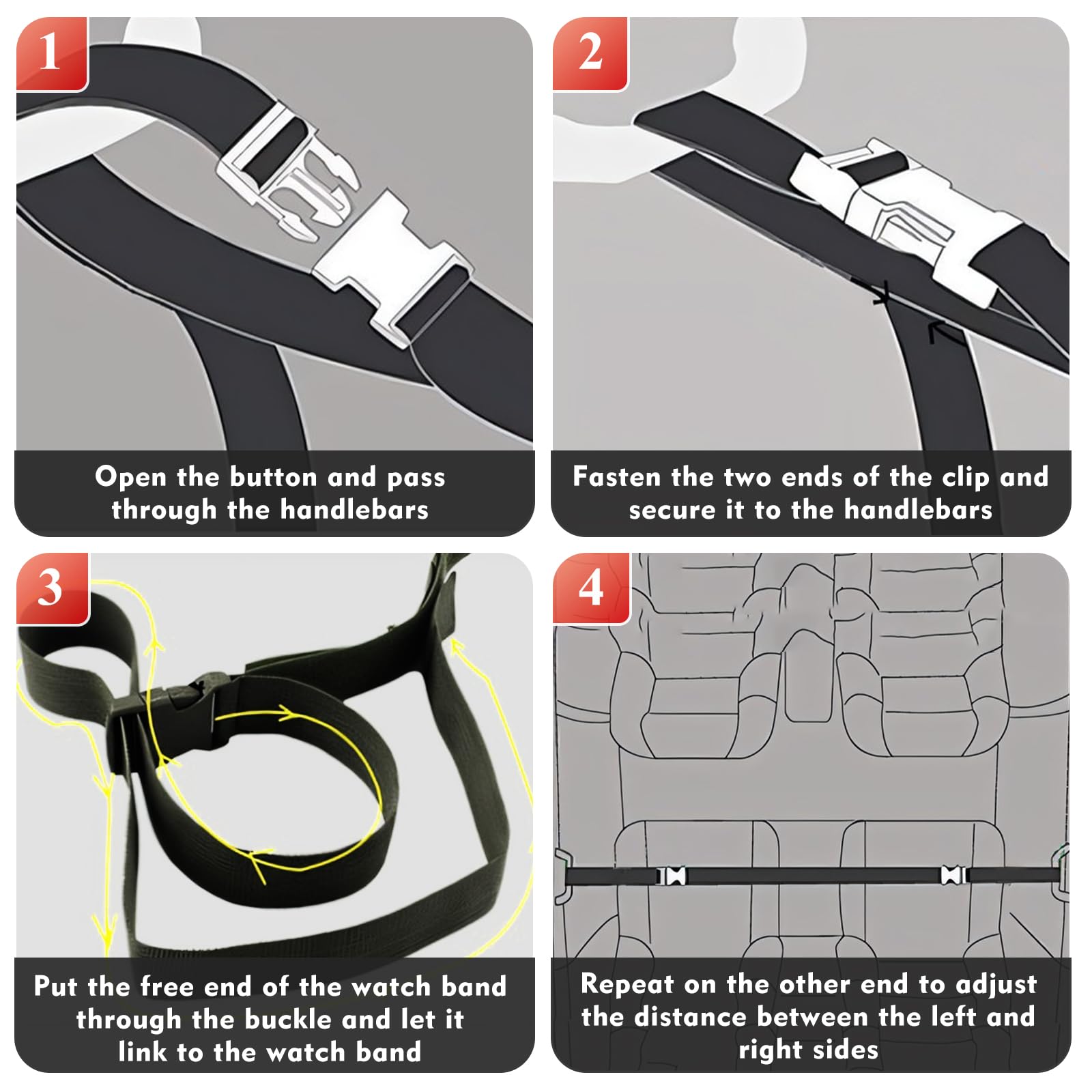 1

Open the button and pass through the handlebars

2

Fasten the two ends of the clip and secure it to the handlebars

3

Put the free end of the watch band through the buckle and let it link to the watch band

4

Repeat on the other end to adjust the distance between the left and right sides