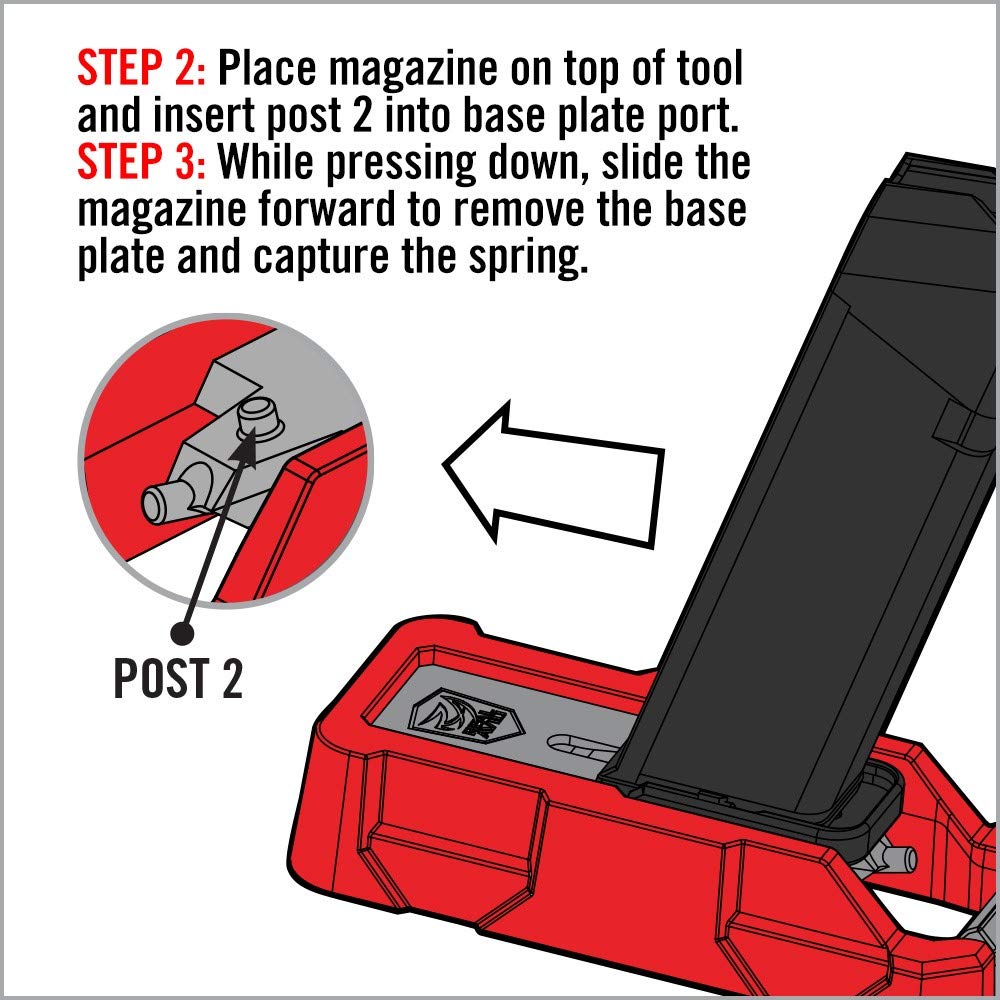 STEP 2: Place magazine on top of tool and insert post 2 into base plate port.
STEP 3: While pressing down, slide the magazine forward to remove the base plate and capture the spring.

POST 2