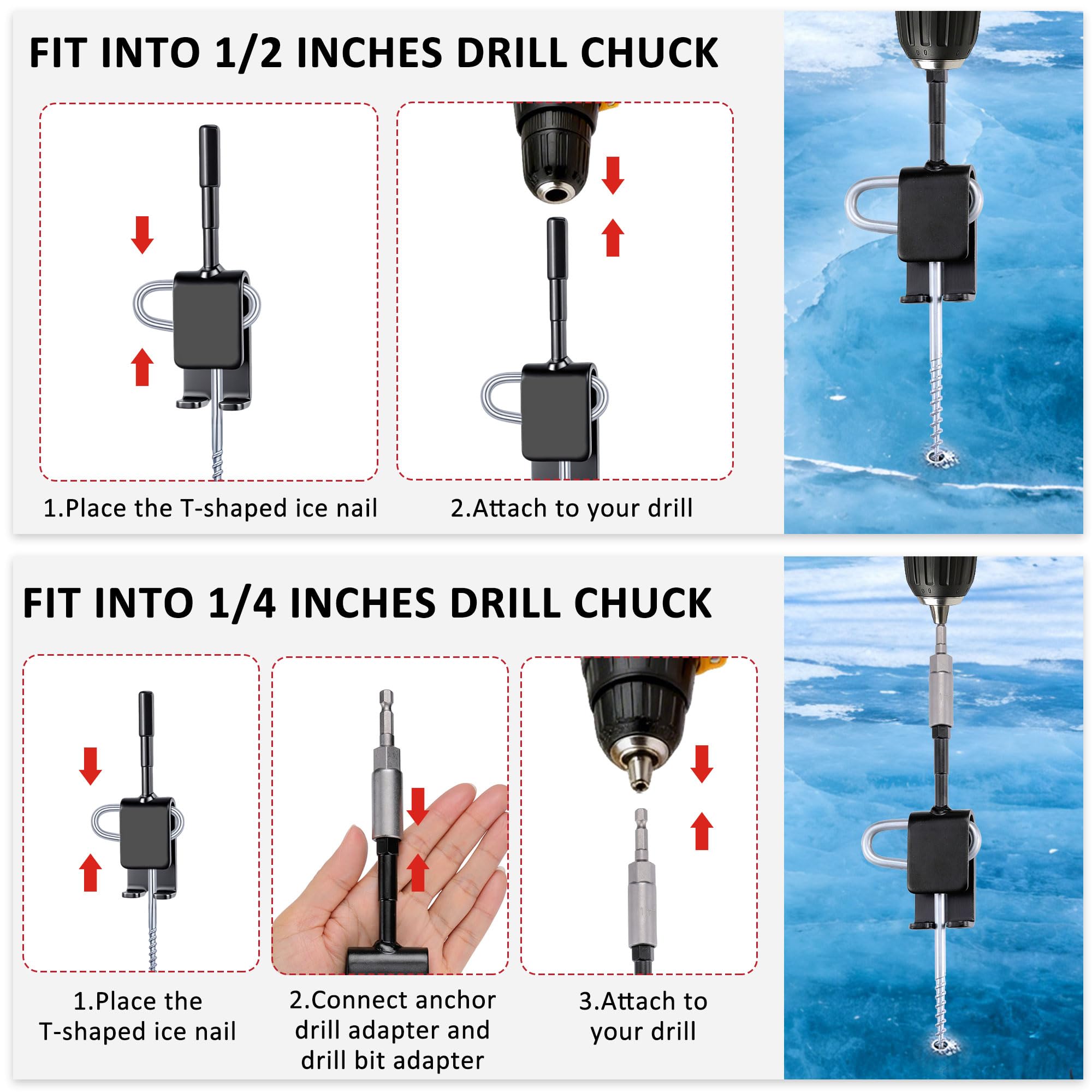 FIT INTO 1/2 INCHES DRILL CHUCK

1.Place the T-shaped ice nail

2.Attach to your drill

FIT INTO 1/4 INCHES DRILL CHUCK

1.Place the T-shaped ice nail

2.Connect anchor drill adapter and drill bit adapter

3.Attach to your drill