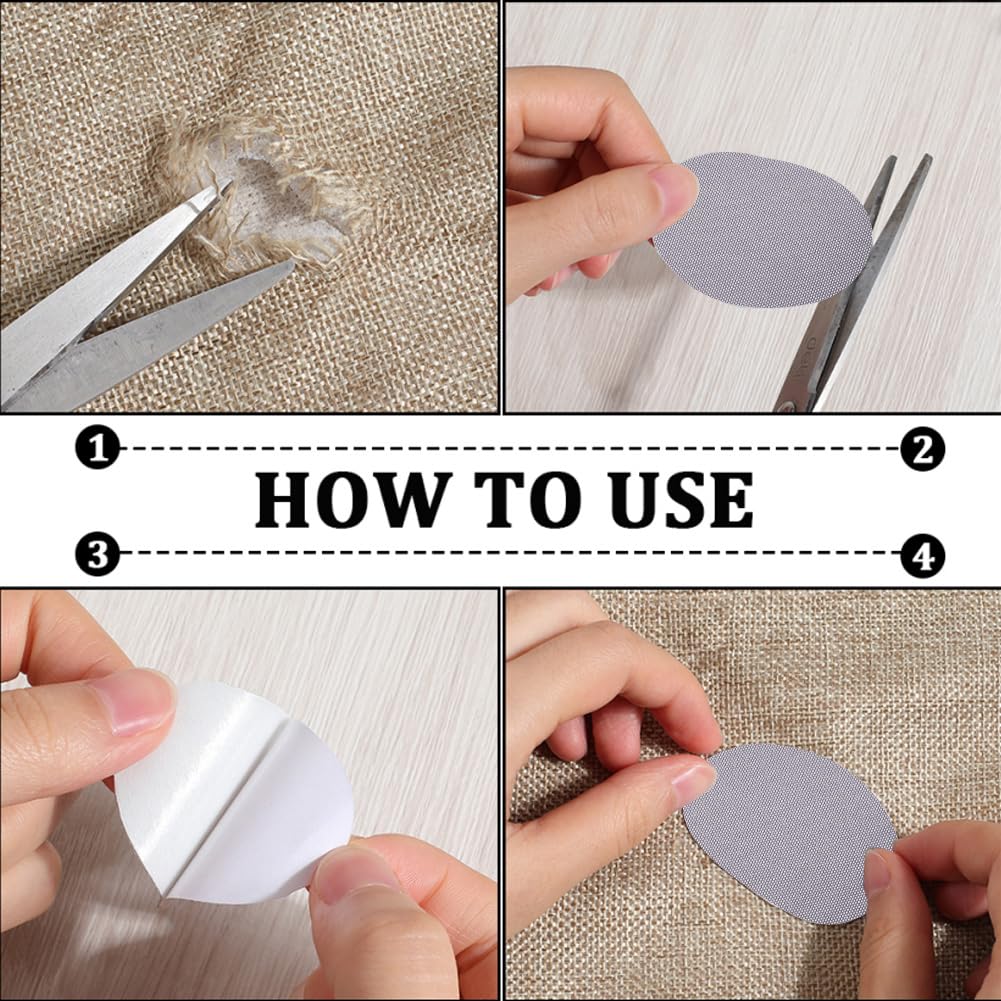 1

2

HOW TO USE

3

4