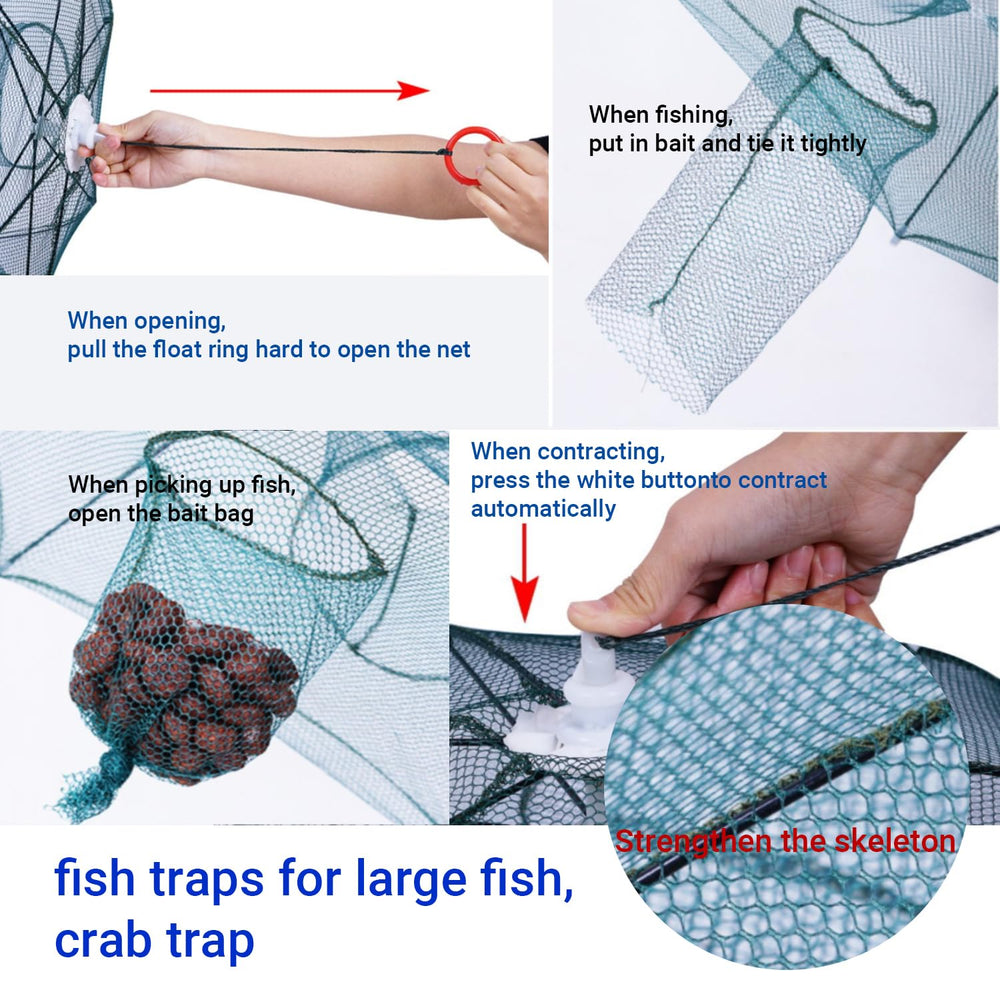 When opening,
pull the float ring hard to open the net

When fishing,
put in bait and tie it tightly

When picking up fish,
open the bait bag

When contracting,
press the white buttonto contract automatically

Strengthen the skeleton

fish traps for large fish,
crab trap