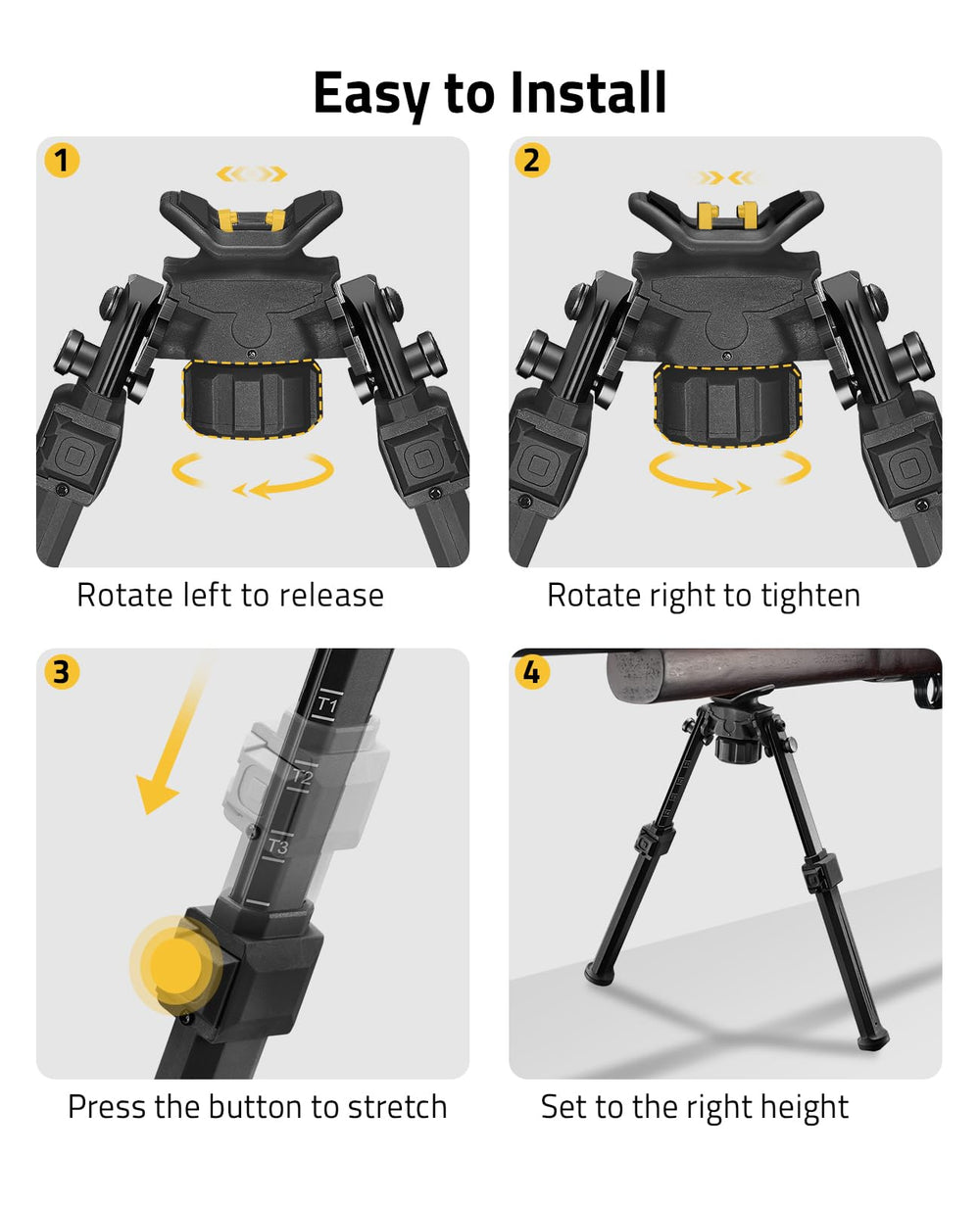 Easy to Install

1

Rotate left to release

2

Rotate right to tighten

3

T1

T2

T3

Press the button to stretch

4

Set to the right height