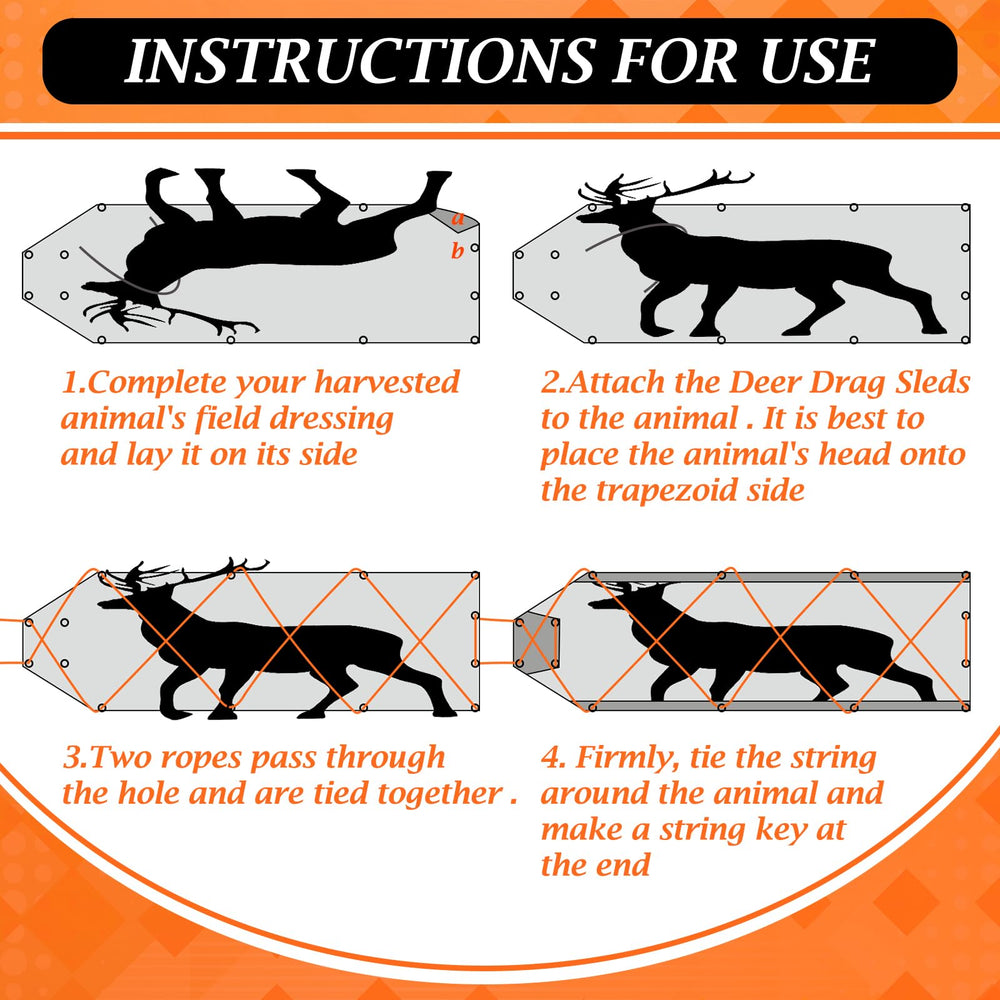 INSTRUCTIONS FOR USE

a
b

1.Complete your harvested animal's field dressing and lay it on its side

2.Attach the Deer Drag Sleds to the animal . It is best to place the animal's head onto the trapezoid side

3.Two ropes pass through the hole and are tied together .

4. Firmly, tie the string around the animal and make a string key at the end