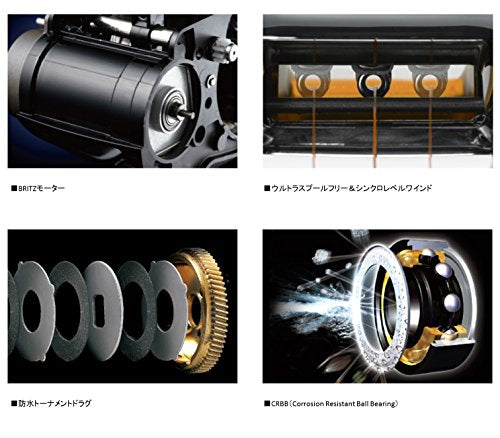 ■BRITZモーター

■ウルトラスプールフリー＆シンクロレベルワインド

■防水トーナメントドラグ

■CRBB（Corrosion Resistant Ball Bearing）