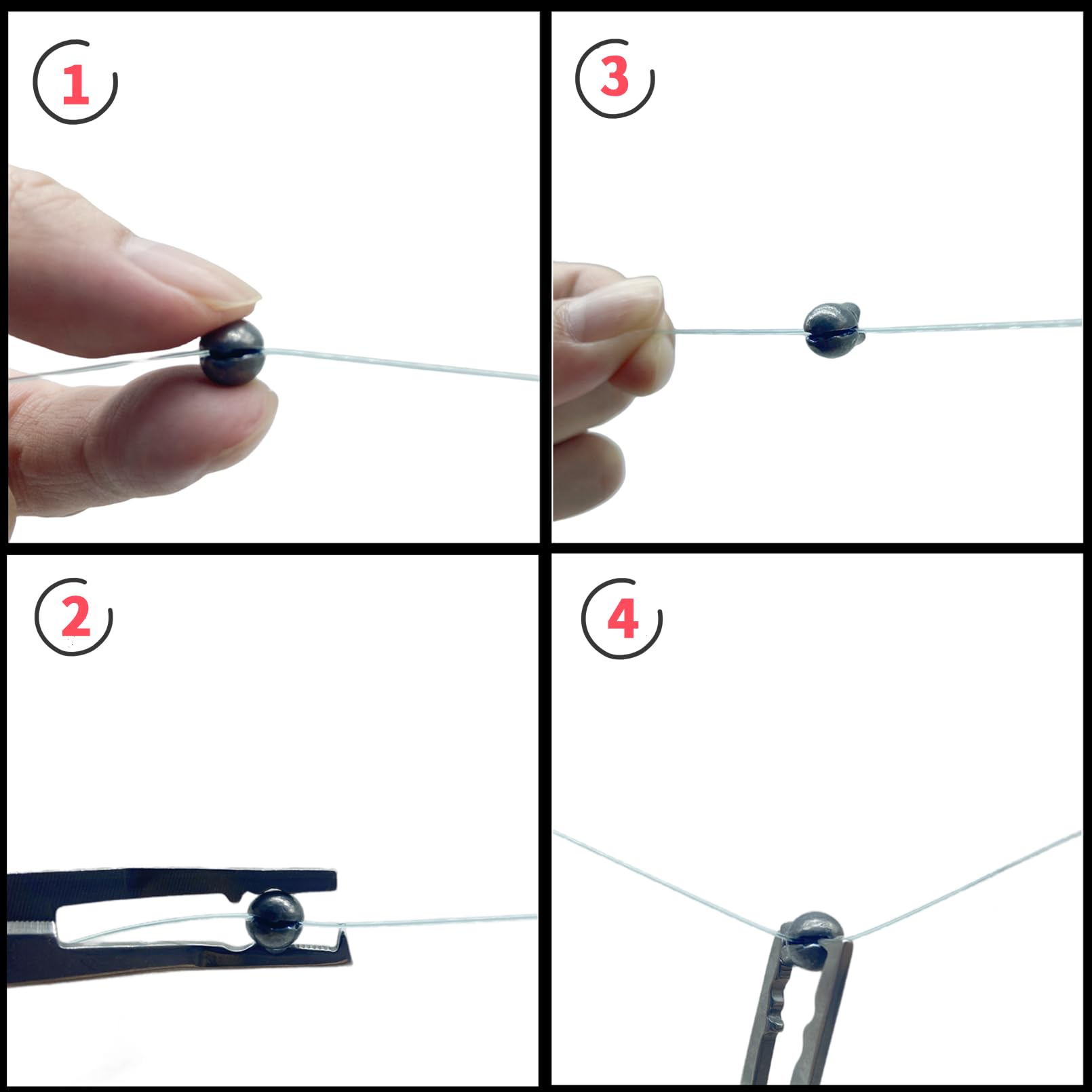 1

3

2

4