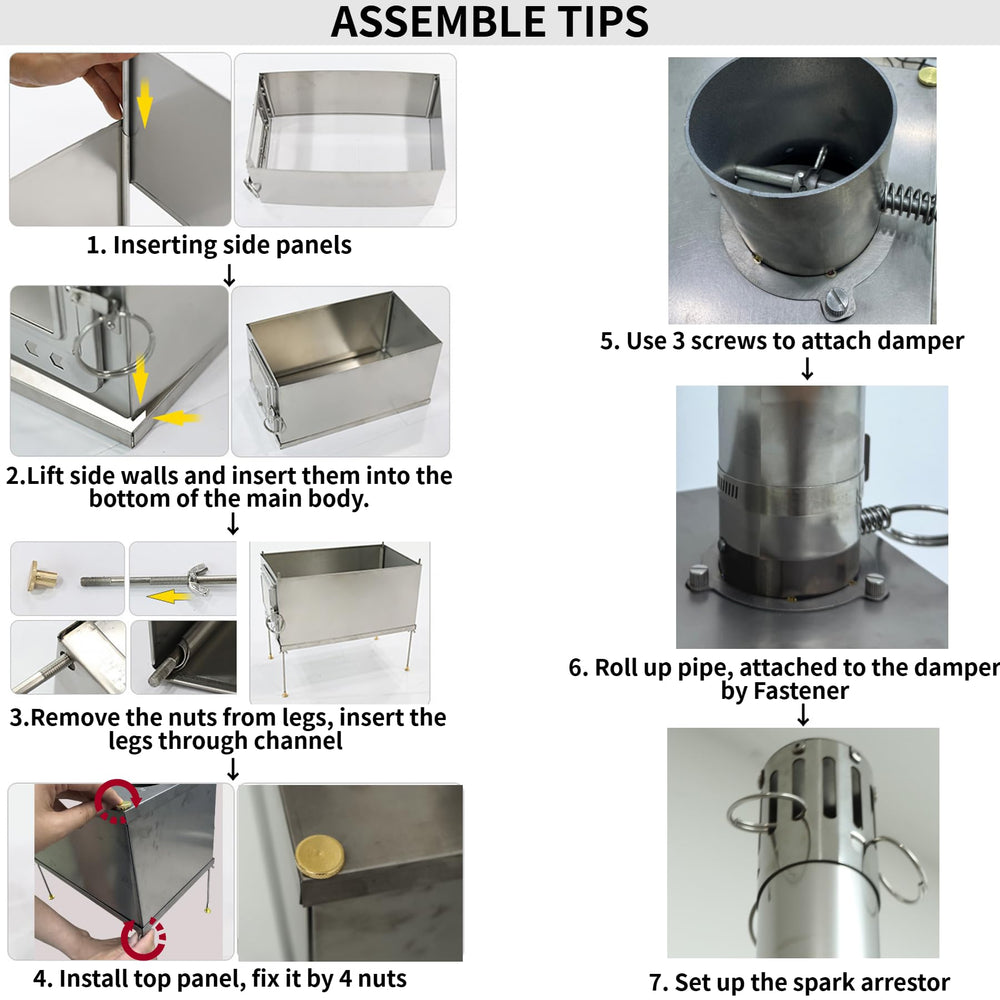 ASSEMBLE TIPS

1. Inserting side panels

↓

2.Lift side walls and insert them into the bottom of the main body.

↓

3.Remove the nuts from legs, insert the legs through channel

↓

4. Install top panel, fix it by 4 nuts

5. Use 3 screws to attach damper

↓

6. Roll up pipe, attached to the damper by Fastener

↓

7. Set up the spark arrestor